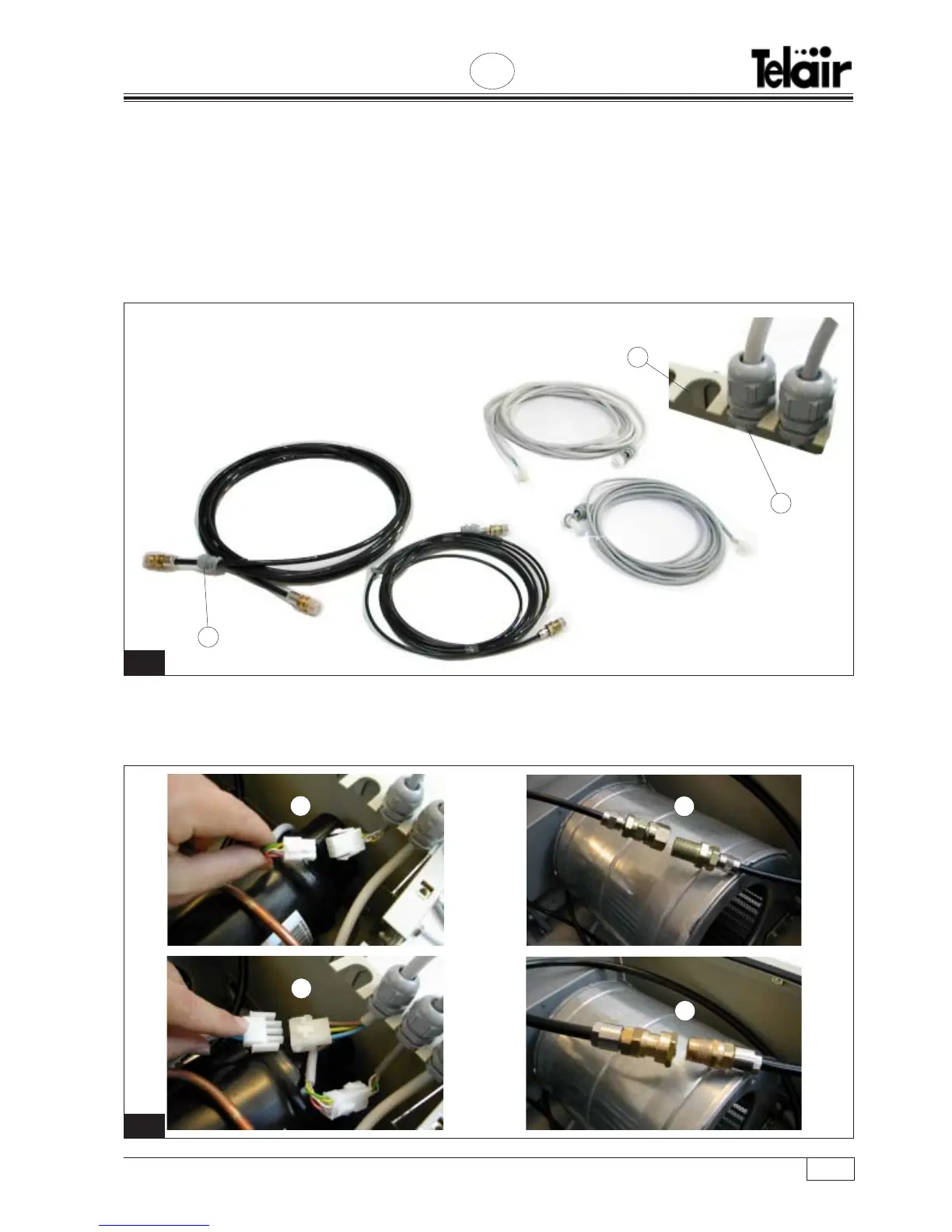 Telair