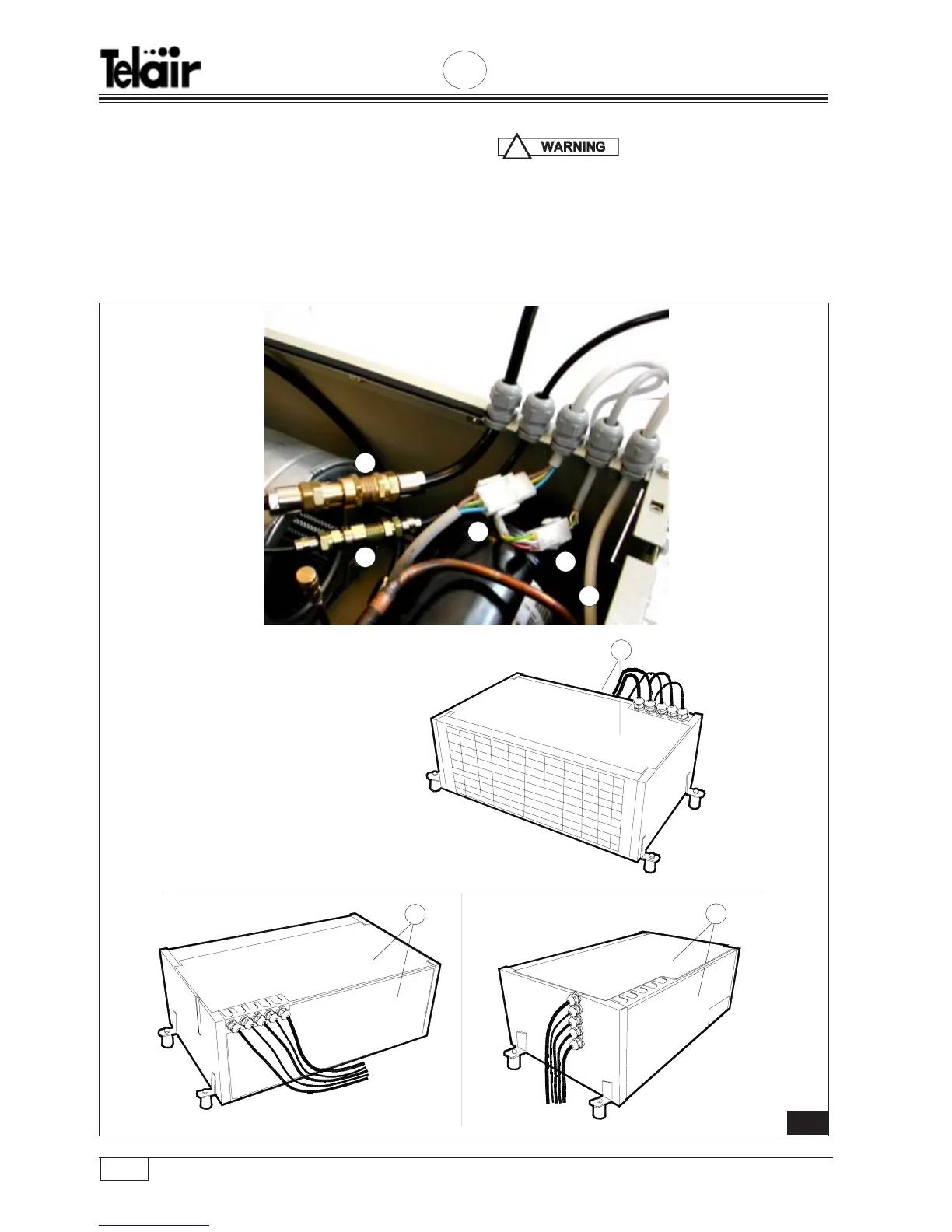 Telair

WARNING