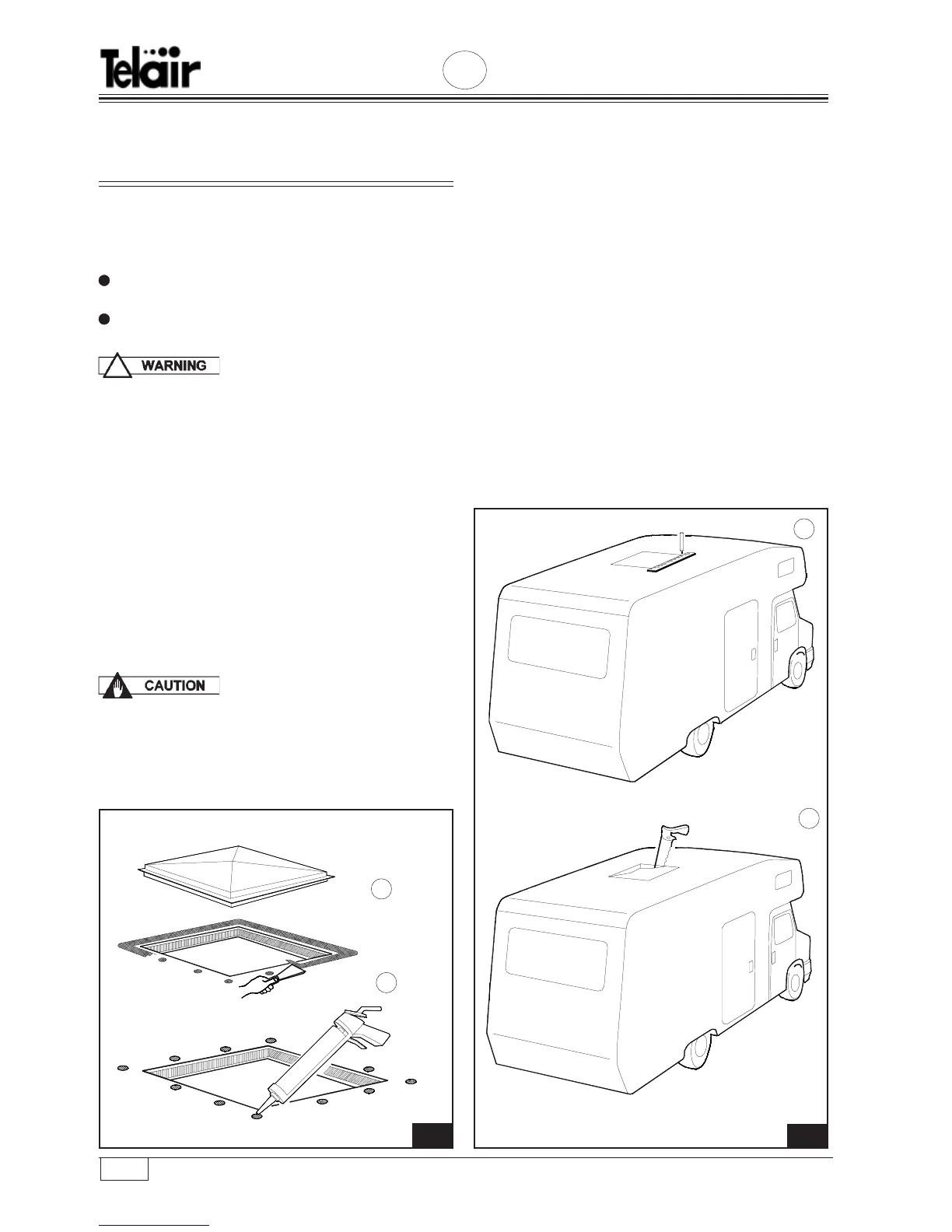 Telair

WARNING

CAUTION