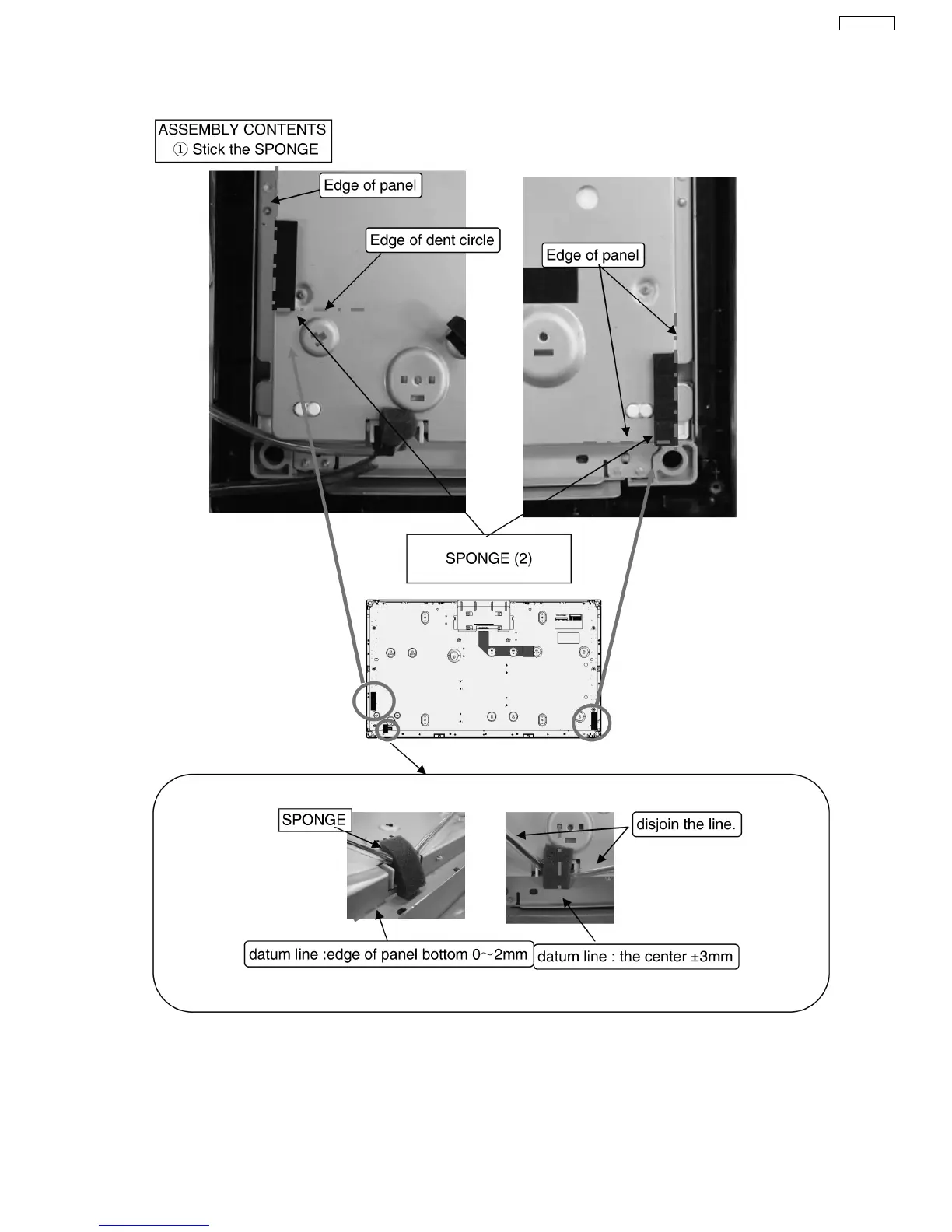 ASSEMBLY CONTENTS
① Stick the SPONGE

Edge of panel

Edge of dent circle

Edge of panel

SPONGE (2)

SPONGE

disjoin the line.

datum line :edge of panel bottom 0～2mm

datum line : the center ±3mm