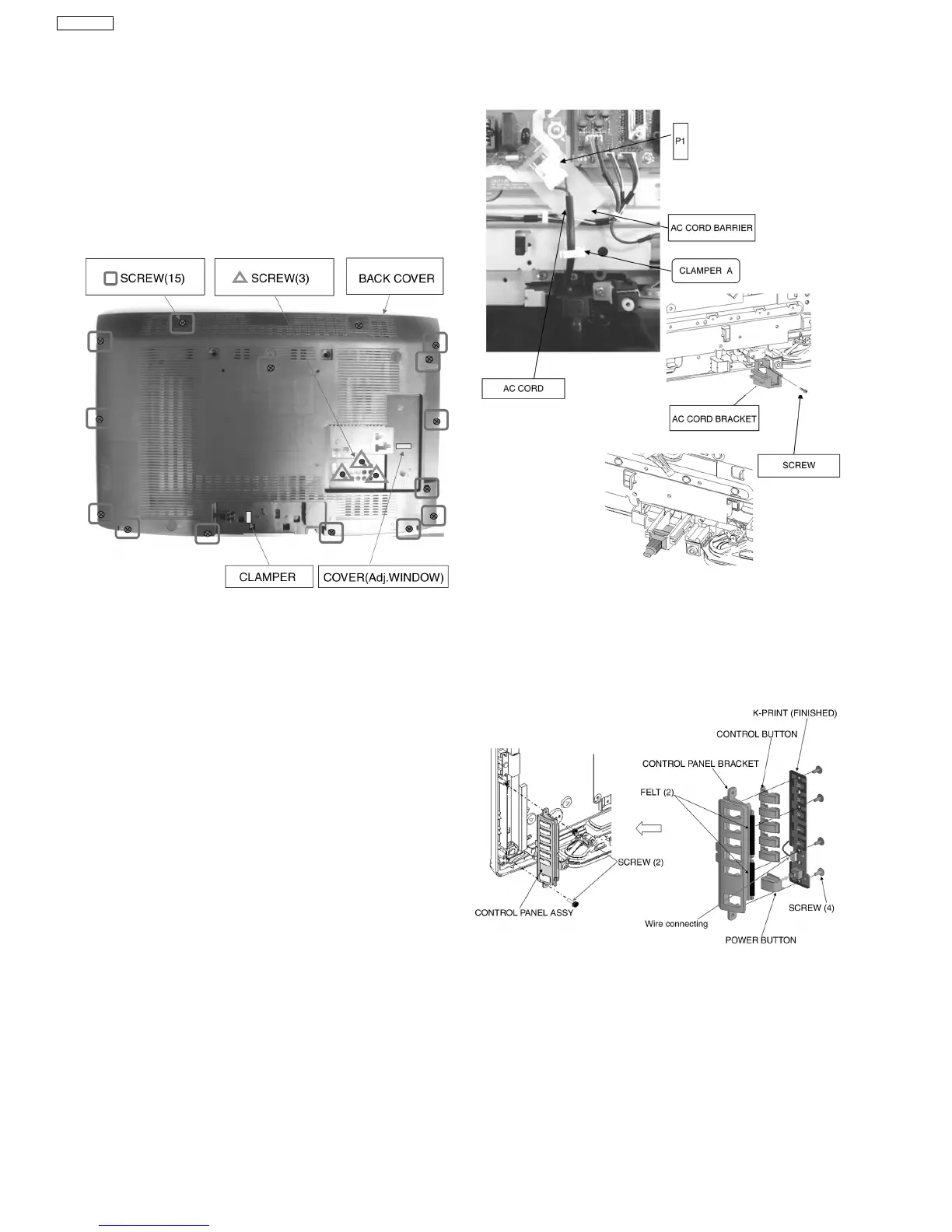 SCREW(15)

SCREW(3)

BACK COVER

CLAMPER

COVER(Adj.WINDOW)

P1

AC CORD BARRIER

CLAMPER A

AC CORD

AC CORD BRACKET

SCREW

K-PRINT (FINISHED)

CONTROL BUTTON

CONTROL PANEL BRACKET

FELT (2)

SCREW (2)

CONTROL PANEL ASSY

Wire connecting

SCREW (4)

POWER BUTTON