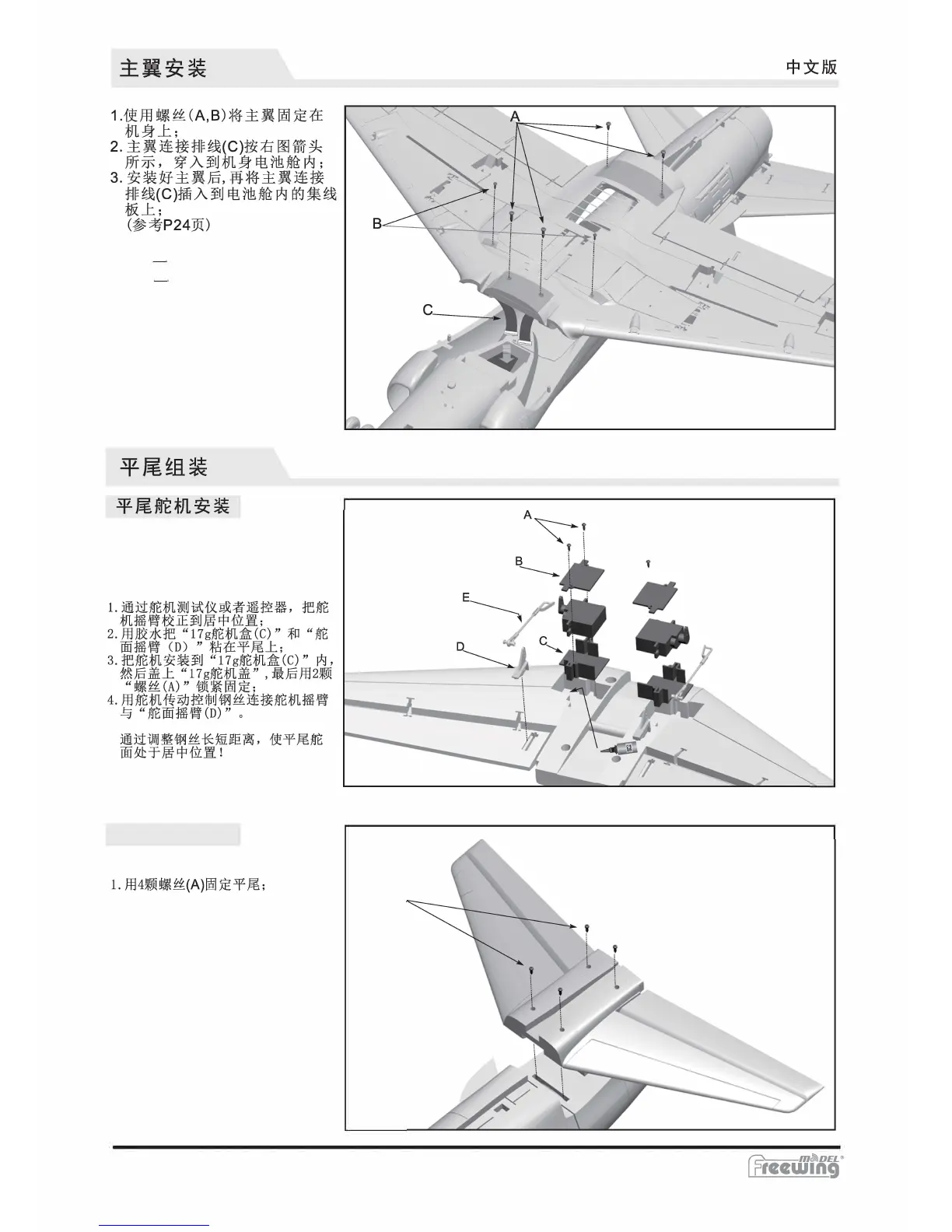 主翼安装

中文版

1.使用螺丝(A,B)将主翼固定在机身上；
2.主翼连接排线(C)按右图箭头所示，穿入到机身电池舱内；
3.安装好主翼后,再将主翼连接排线(C)插入到电池舱内的集线板上；
(参考P24页)

A

B

C

平尾组装

平尾舵机安装

1.通过舵机测试仪或者遥控器，把舵机摇臂校正到居中位置；
2.用胶水把“17g舵机盒(C)”和“舵面摇臂（D）”粘在平尾上；
3.把舵机安装到“17g舵机盒(C)”内，然后盖上“17g舵机盖”,最后用2颗“螺丝(A)”锁紧固定；
4.用舵机传动控制钢丝连接舵机摇臂与“舵面摇臂(D)”。

通过调整钢丝长短距离，使平尾舵面处于居中位置！

A

B

E

C

D

1.用4颗螺丝(A)固定平尾；

Freewing MODEL