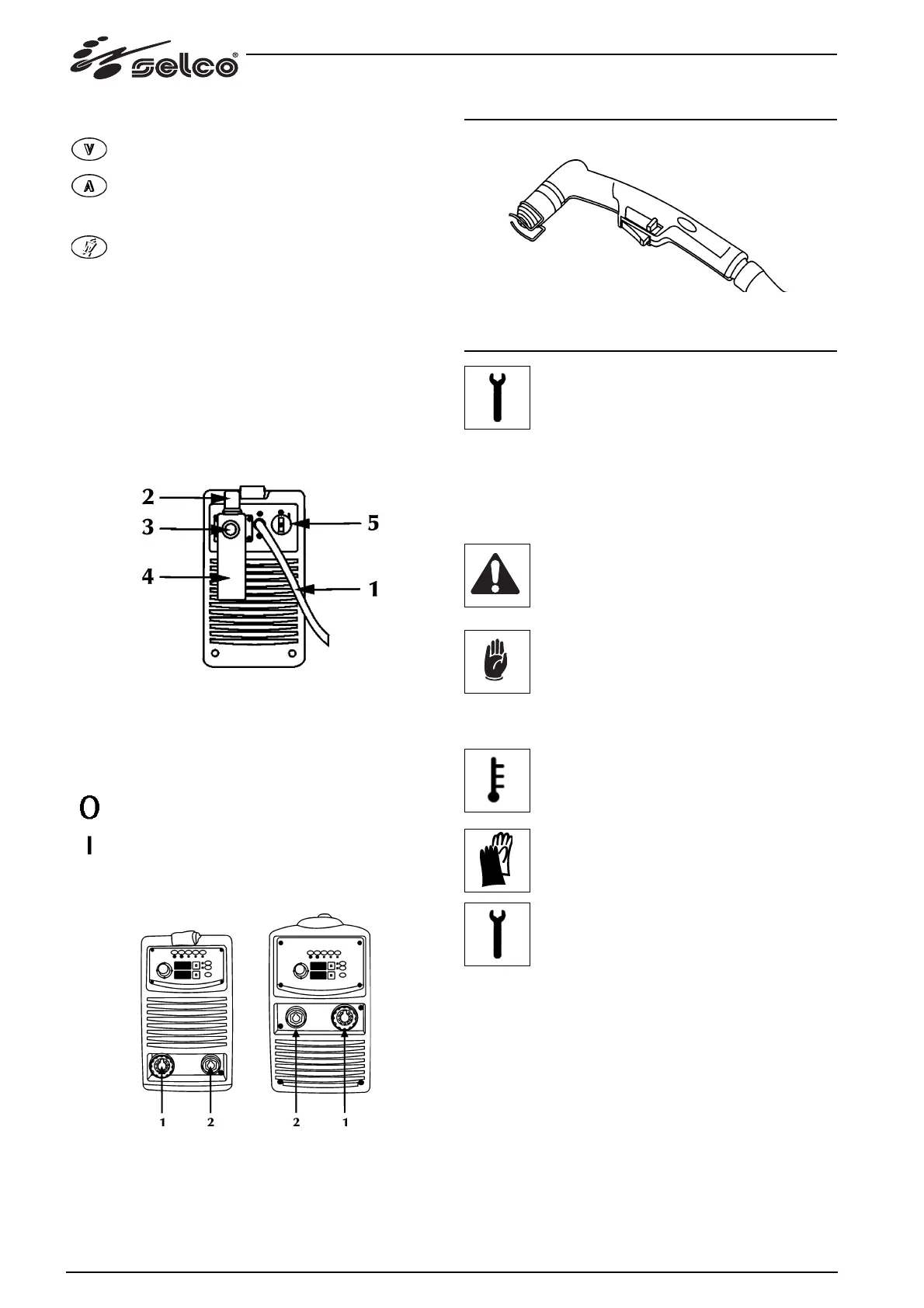 selco®

V

A

2
3
4
5
1

O
I

1 2 2 1