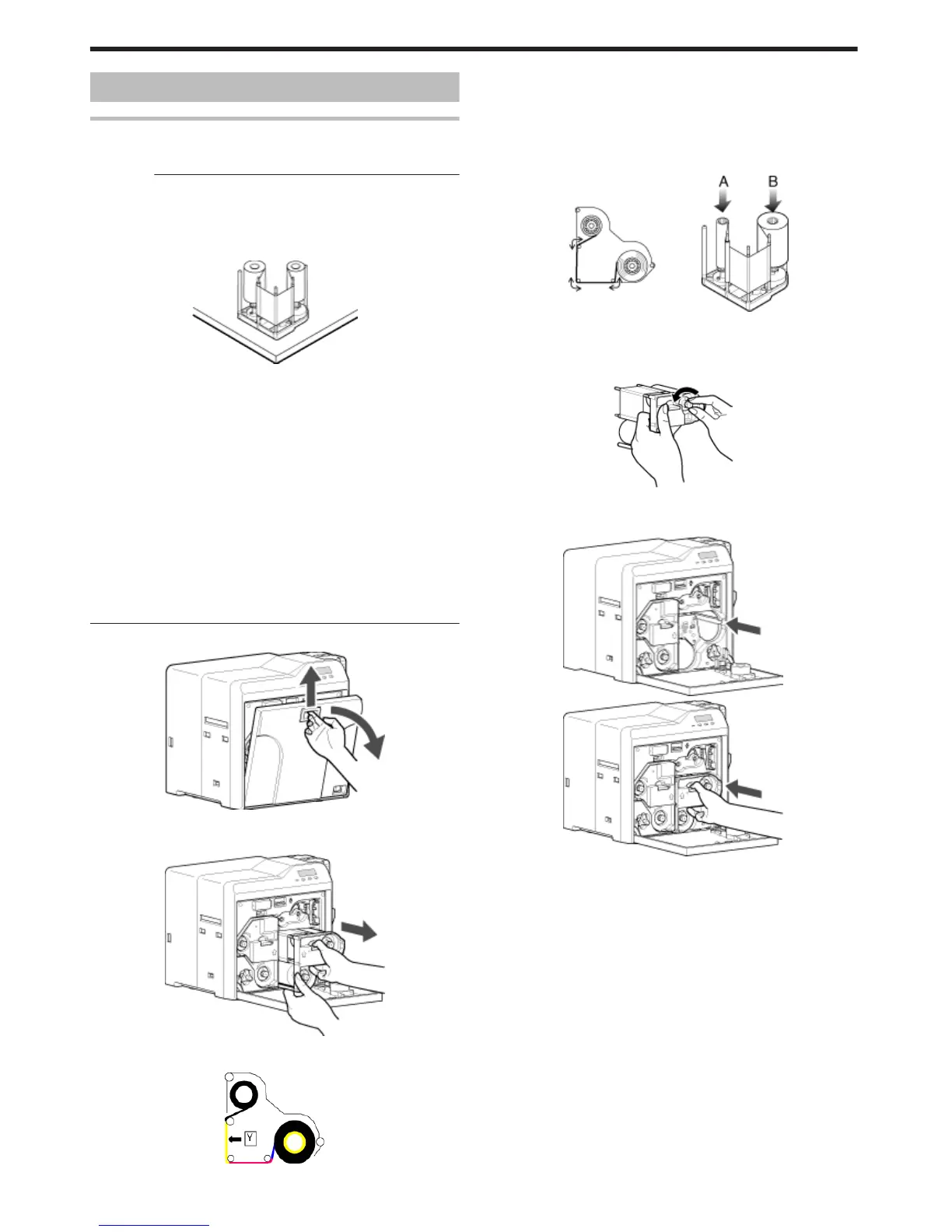 A B

Y