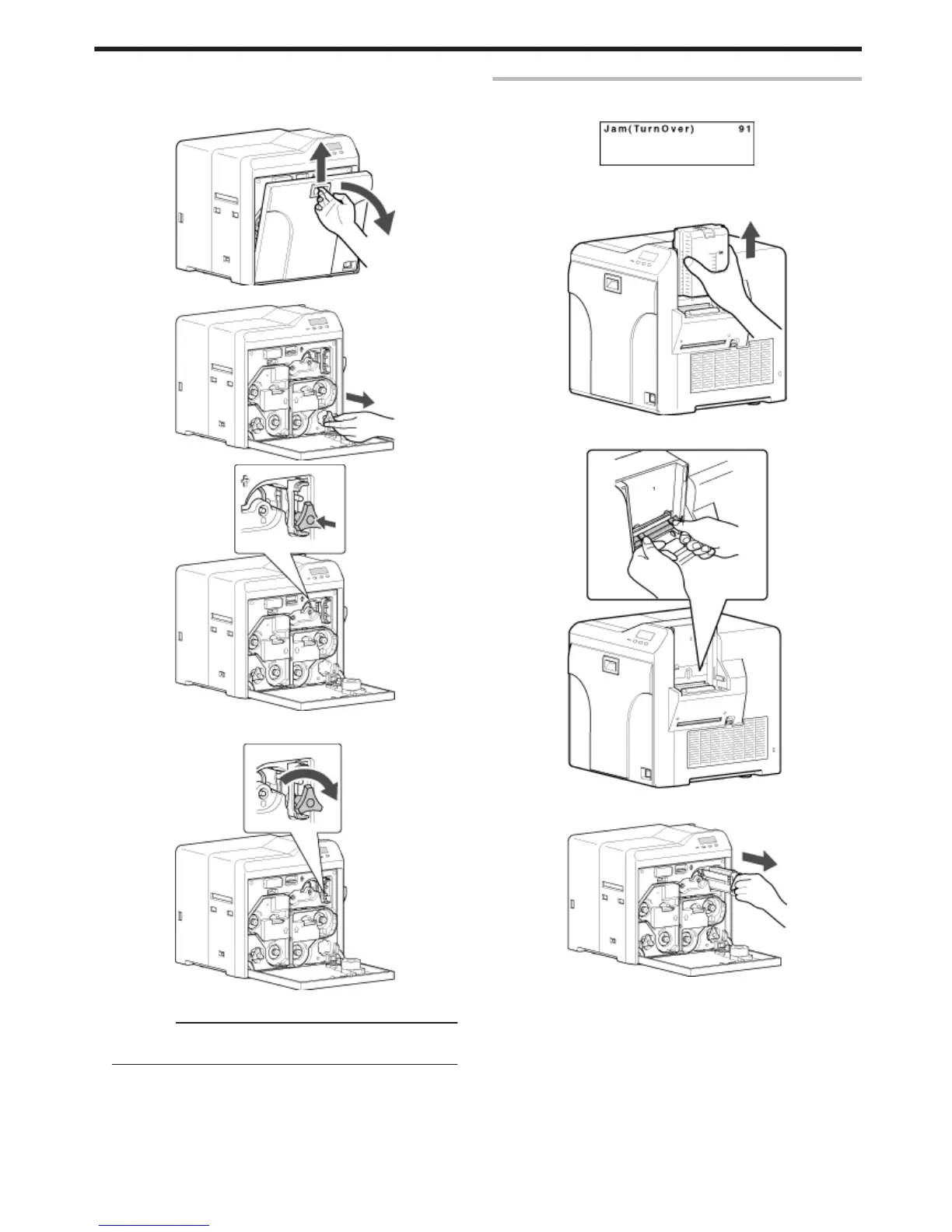 Jam(TurnOver) 91