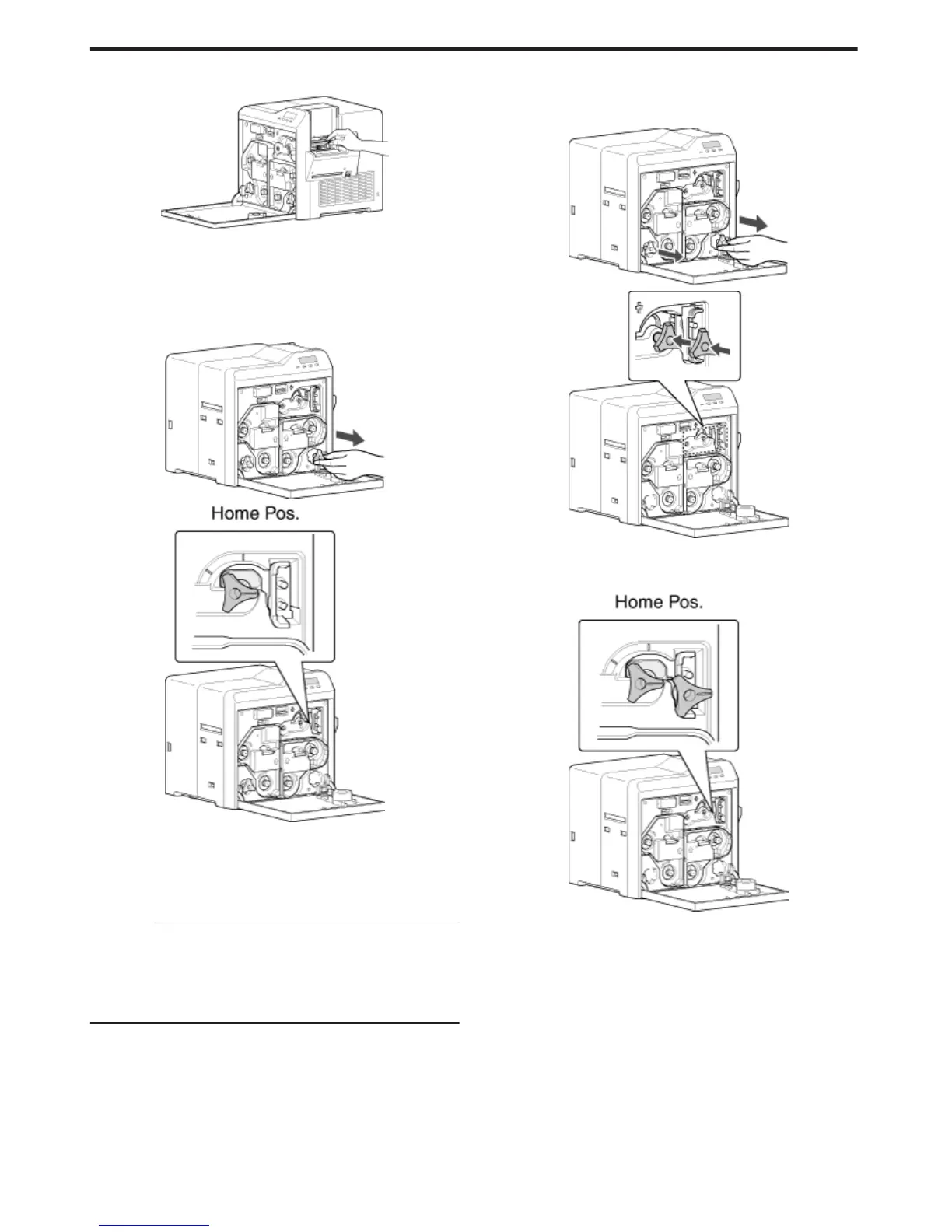 Home Pos.

Home Pos.