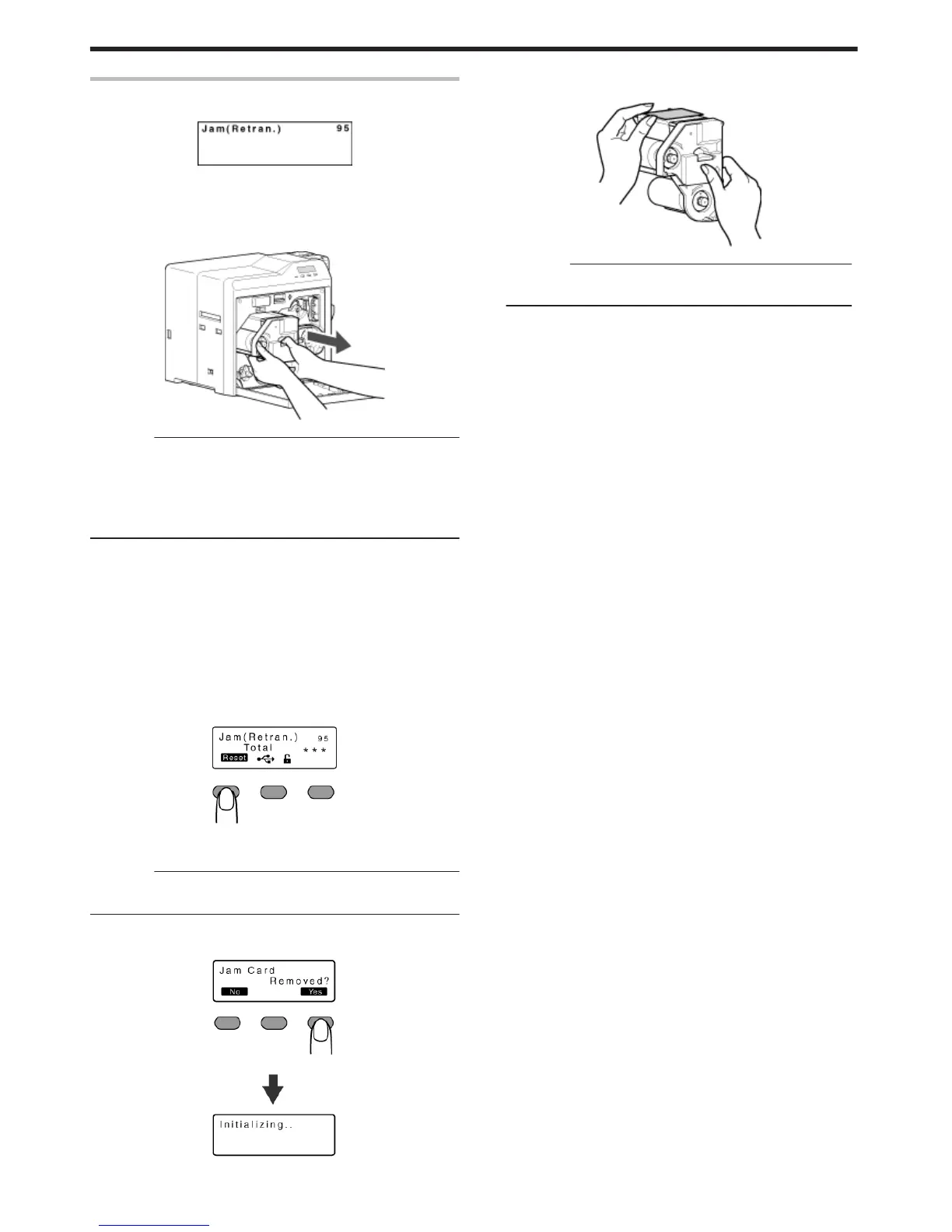 Jam(Retran.) 95

Jam(Retran.) 95
Total ***
Reset

Jam Card
Removed?
No Yes

Initializing..