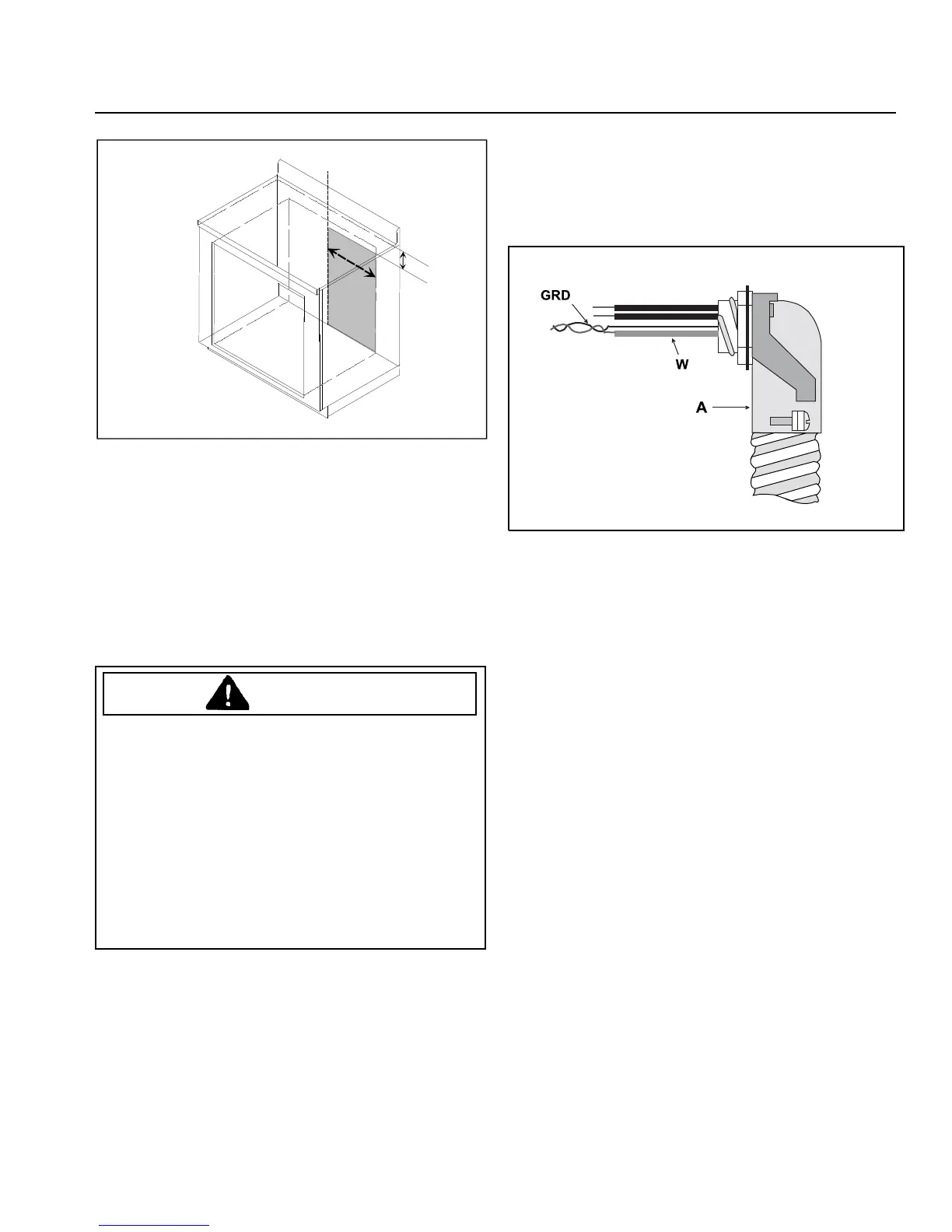 GRD

W

A