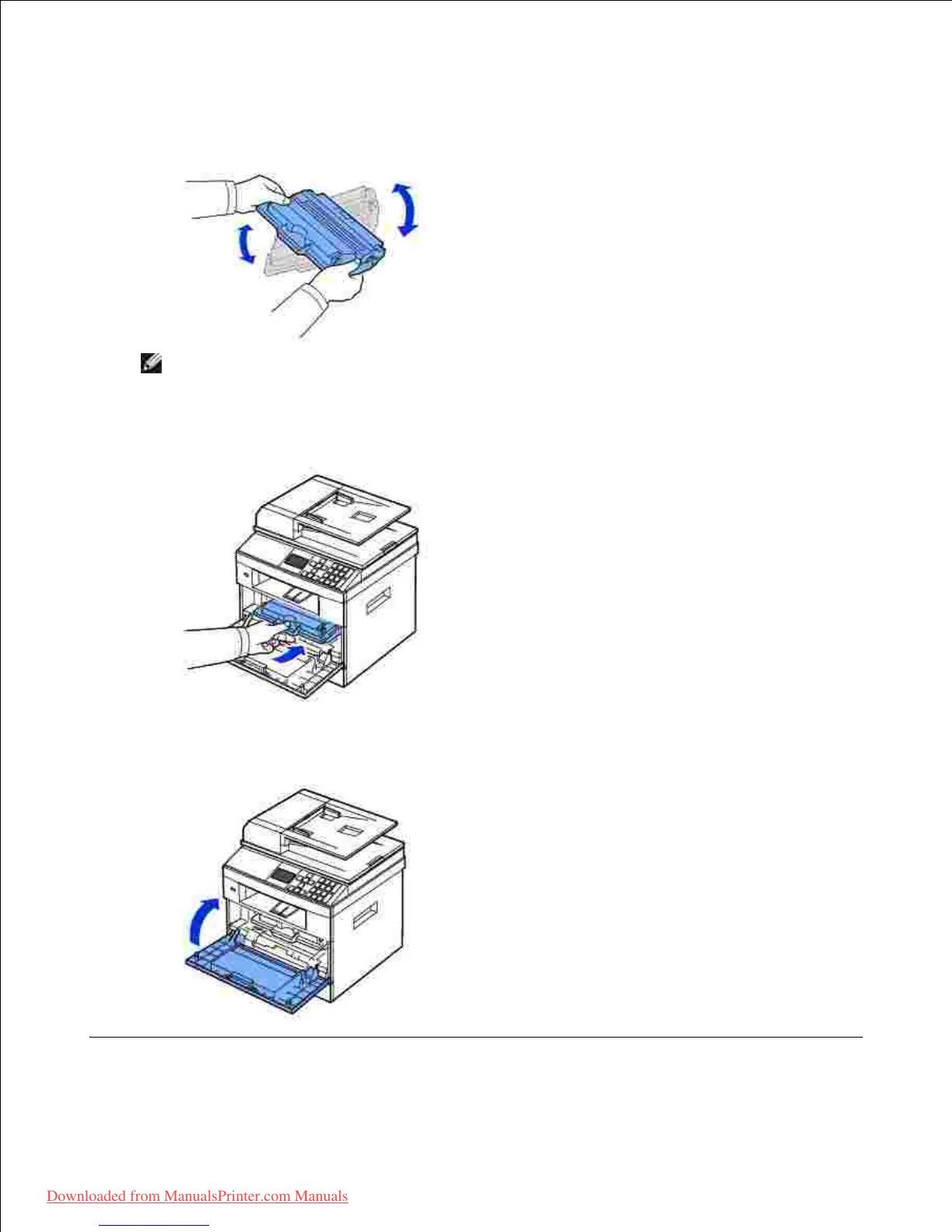 Downloaded from ManualsPrinter.com Manuals