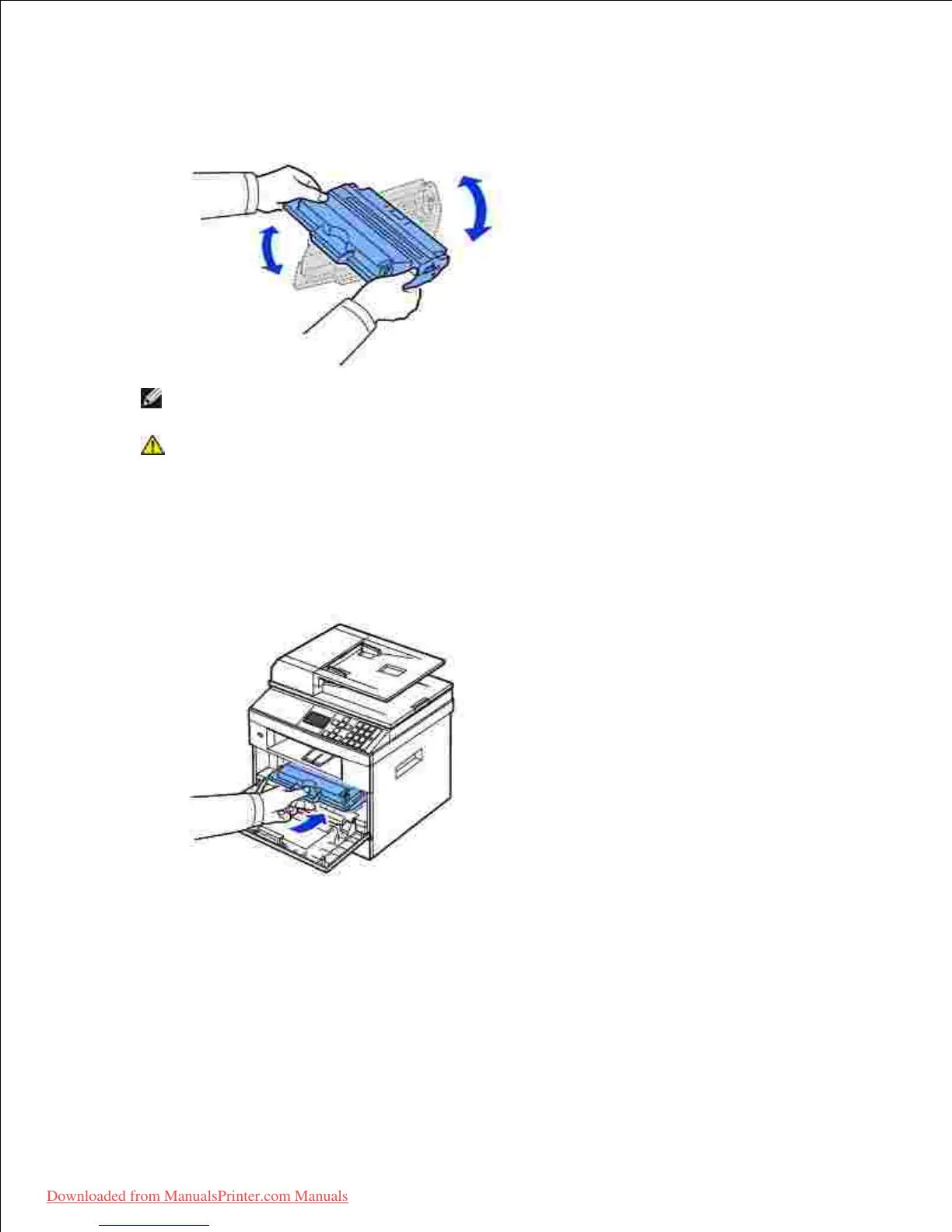 Downloaded from ManualsPrinter.com Manuals