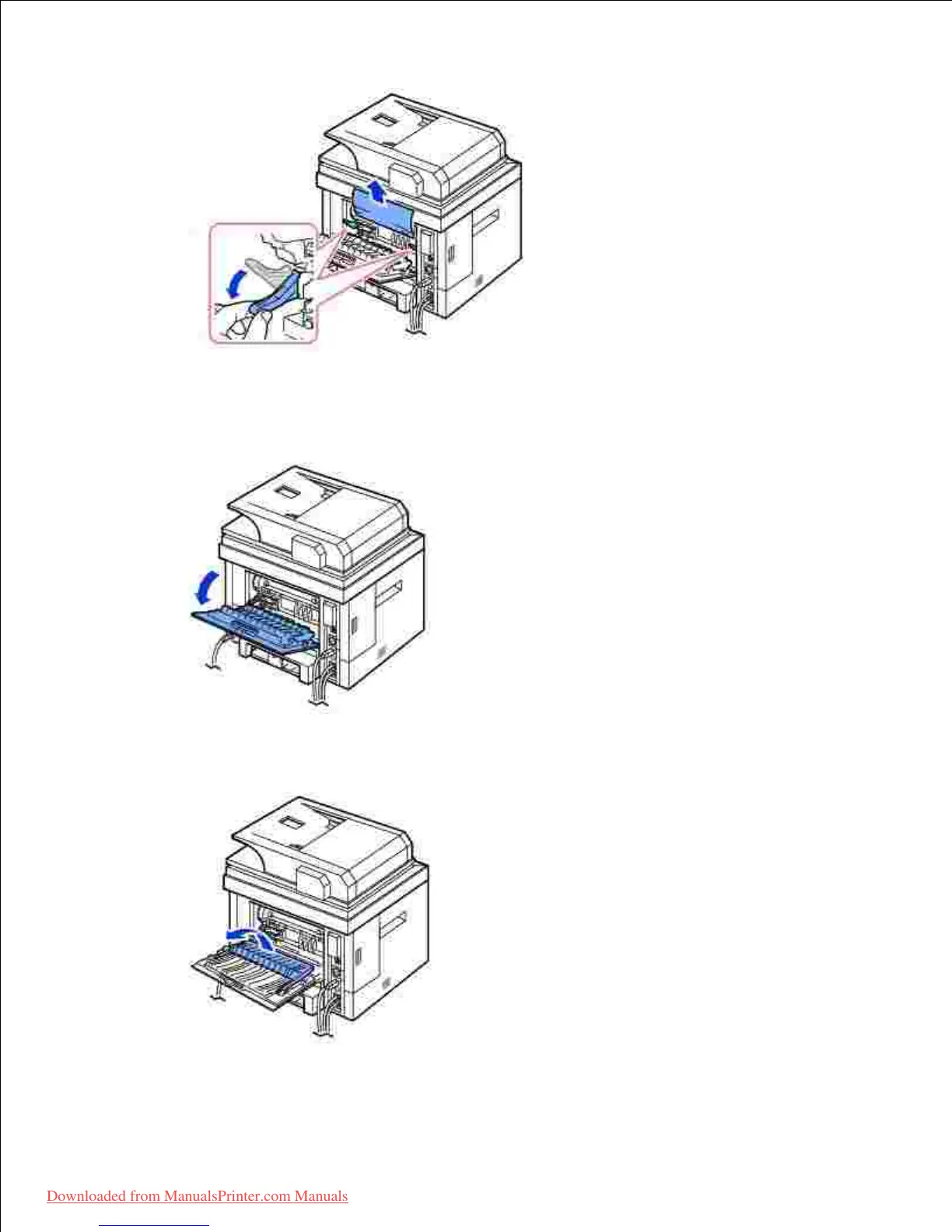 Downloaded from ManualsPrinter.com Manuals