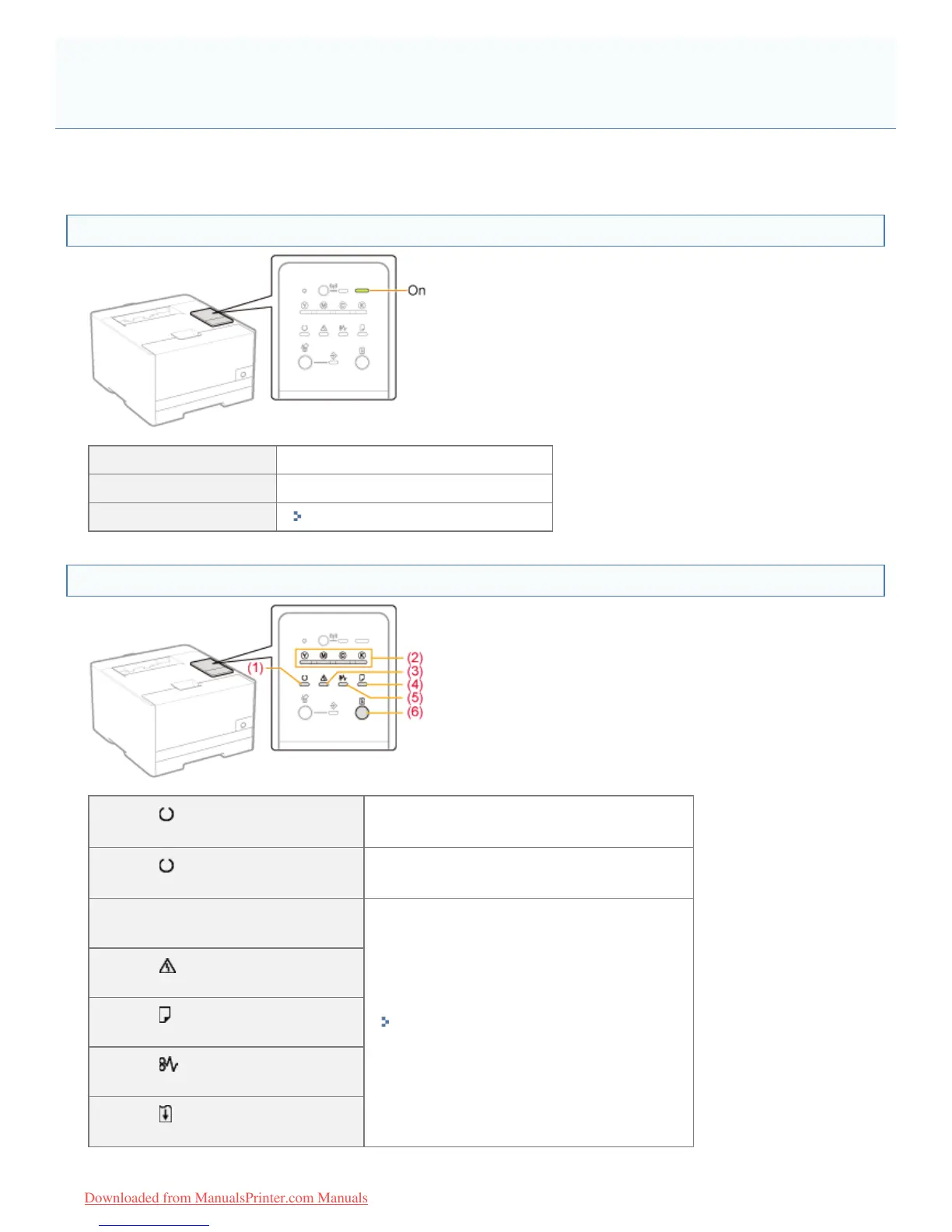 On

(1)
(2)
(3)
(4)
(5)
(6)

Downloaded from ManualsPrinter.com Manuals