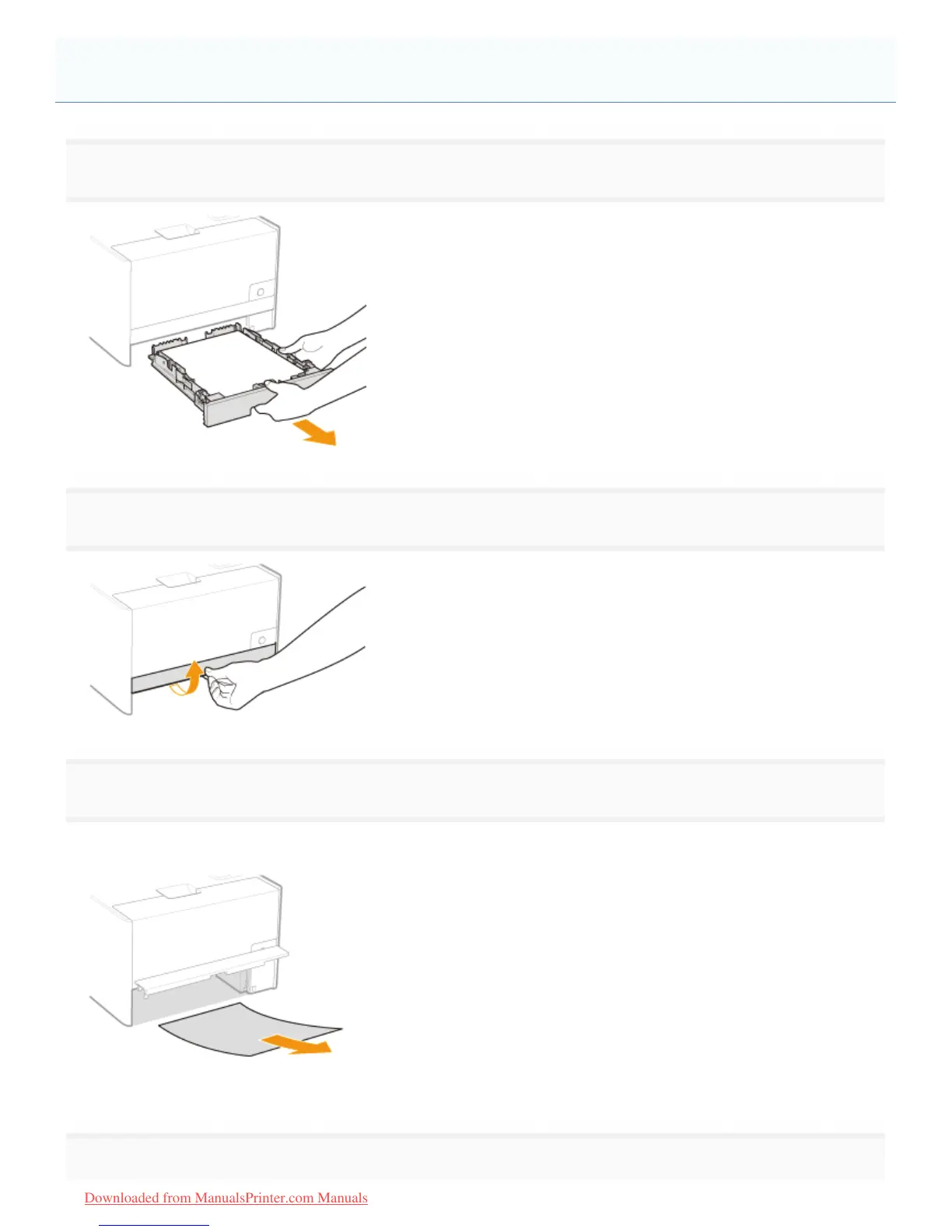 Downloaded from ManualsPrinter.com Manuals