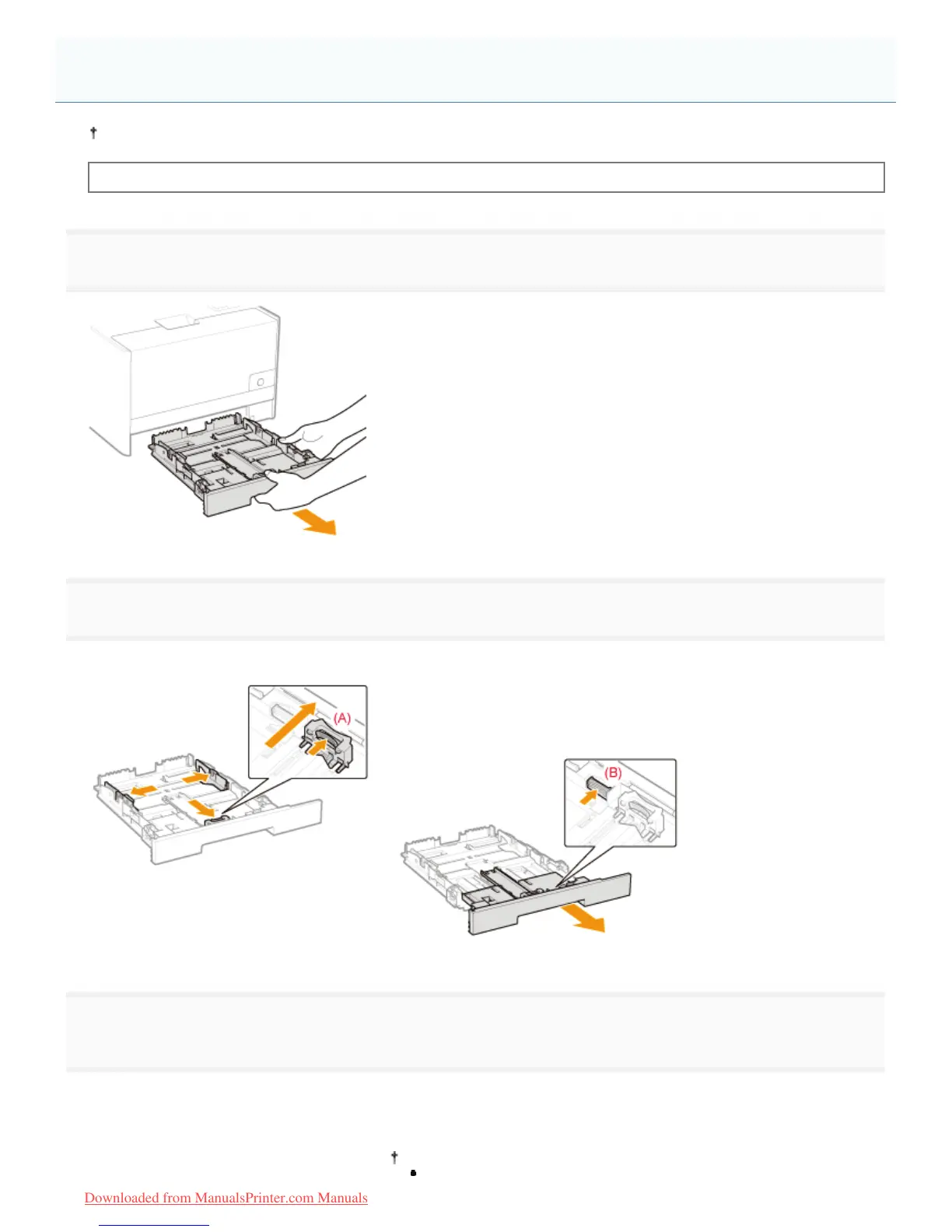 †

(A)

(B)

†

Downloaded from ManualsPrinter.com Manuals