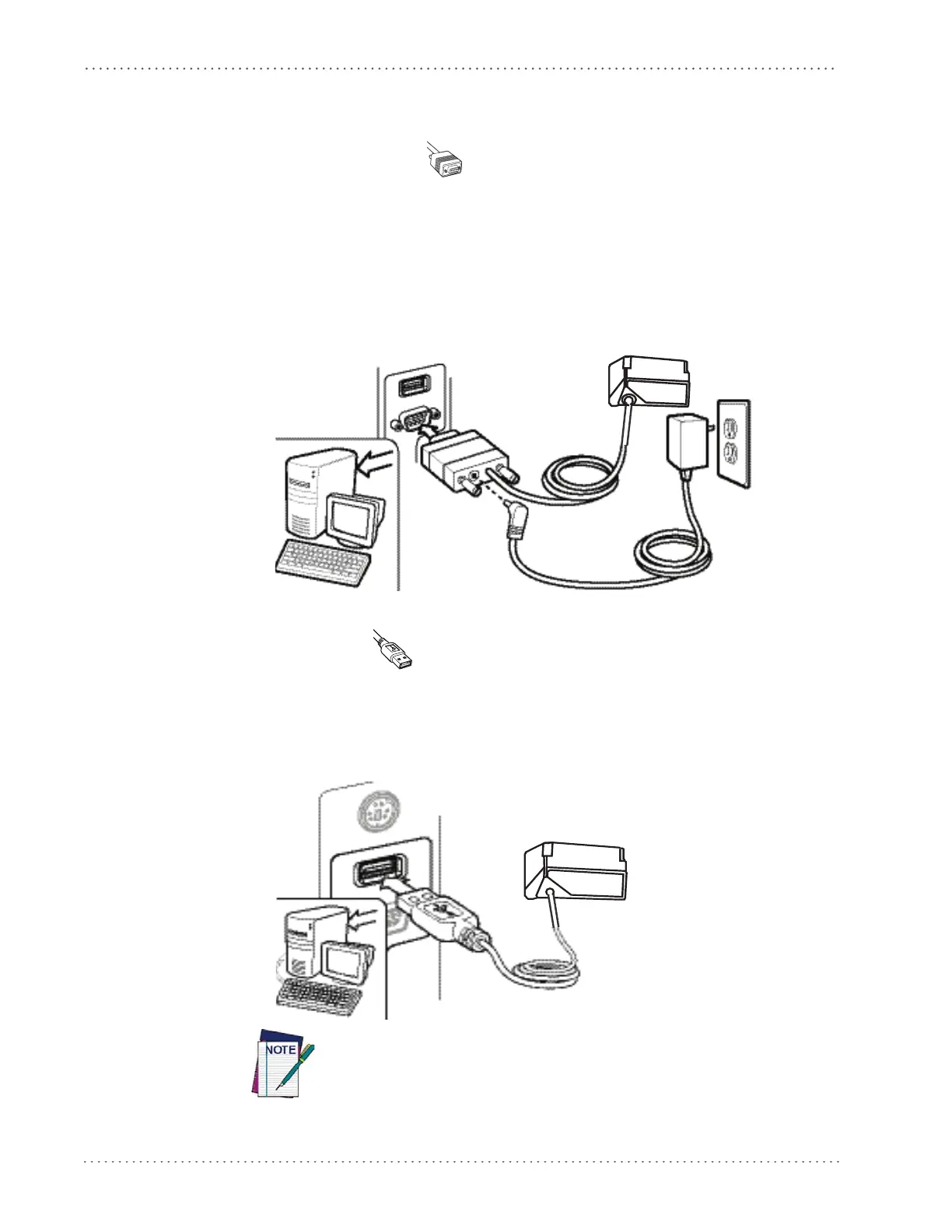 NOTE