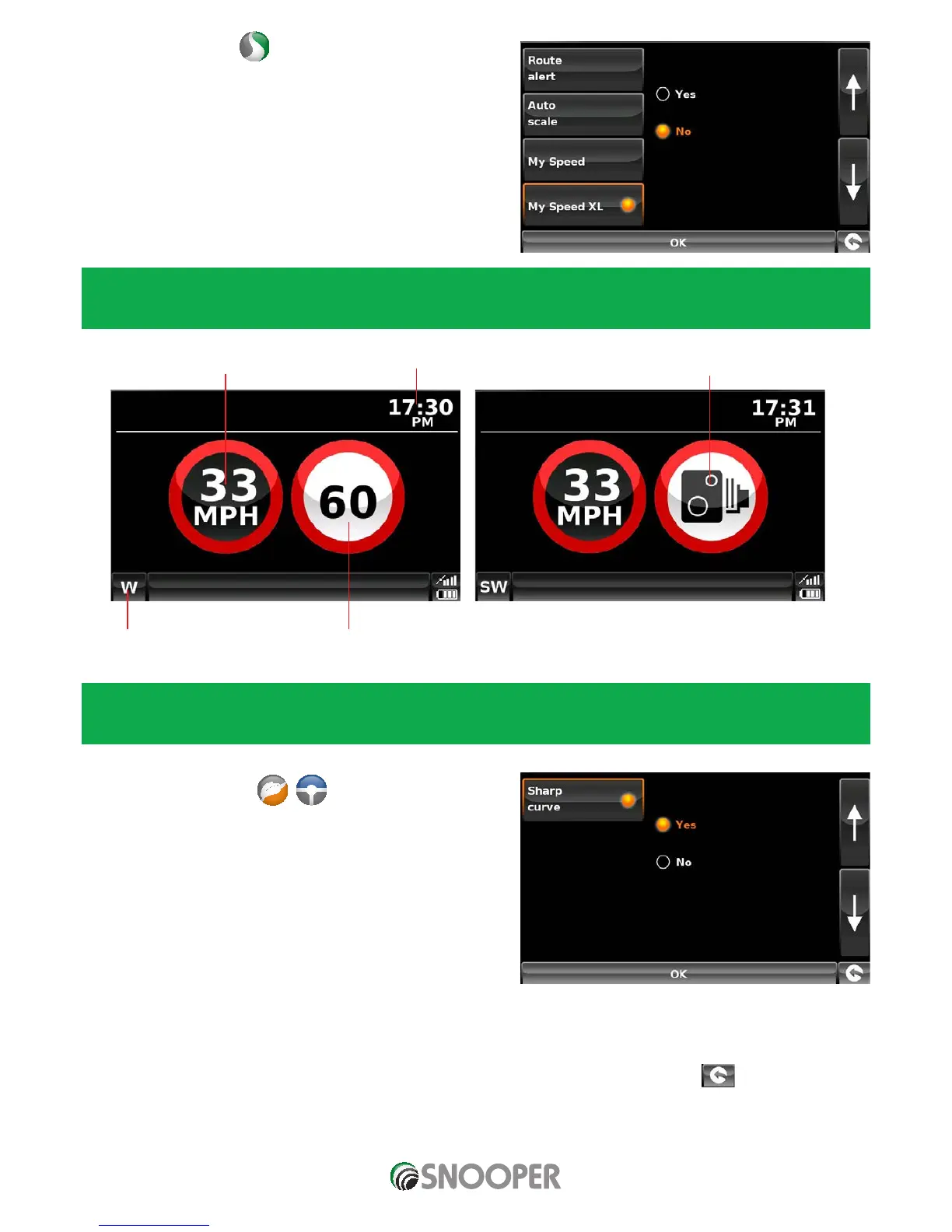 Route alert

Auto scale

My Speed

My Speed XL

Yes

No

OK

17:30 PM

33 MPH

60

W

17:31 PM

33 MPH

SW

Sharp curve

Yes

No

OK

SNOOPER