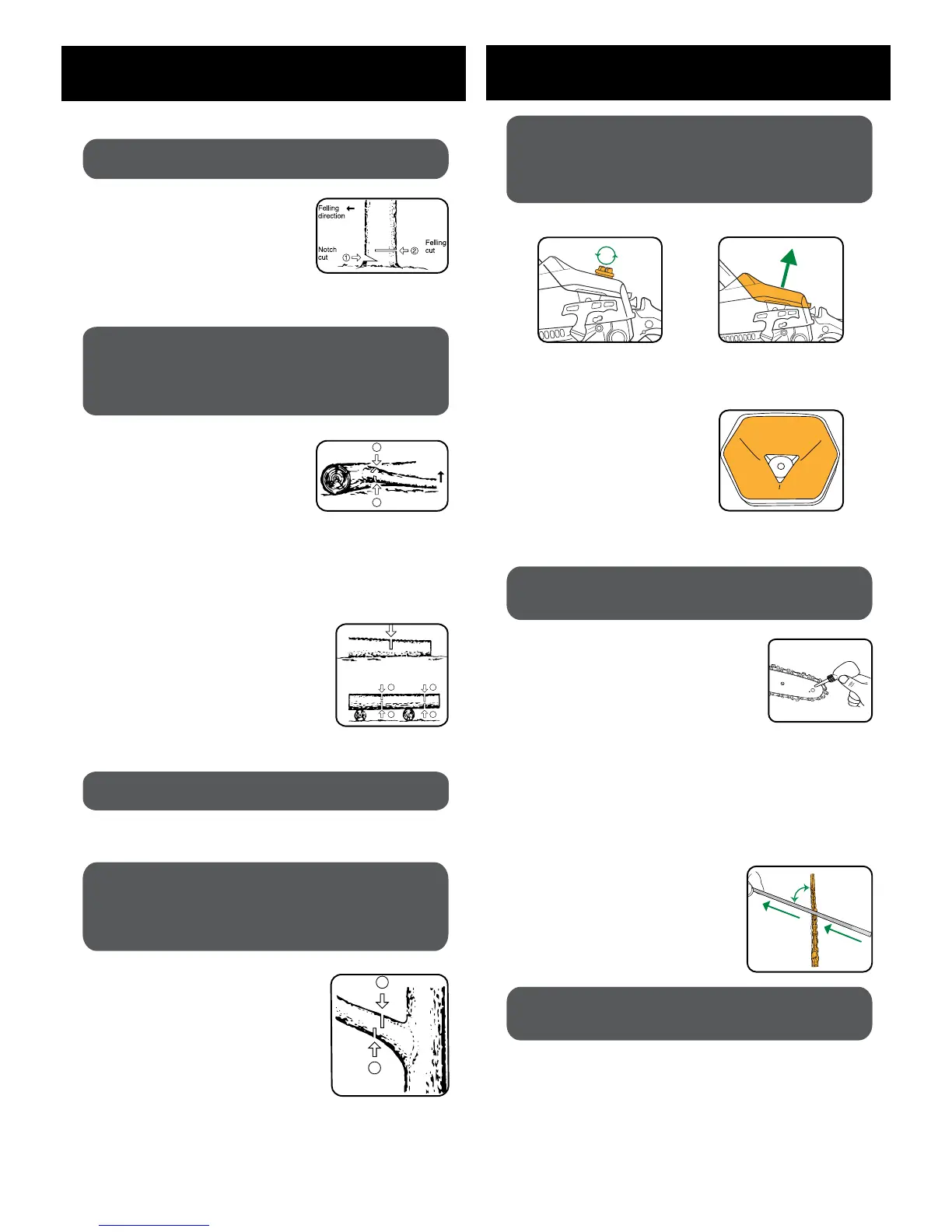 Felling direction

Notch cut ① 

② Felling cut