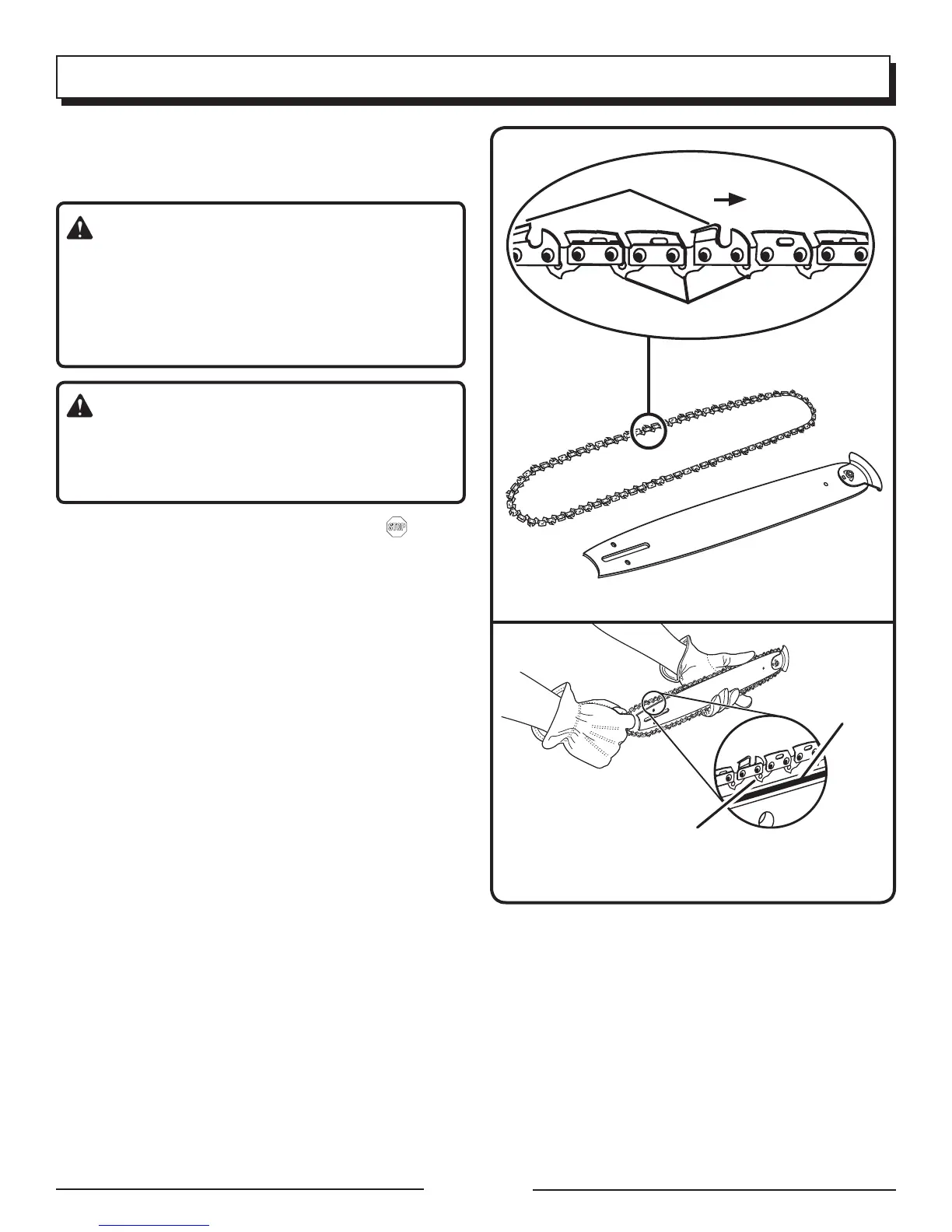 STOP