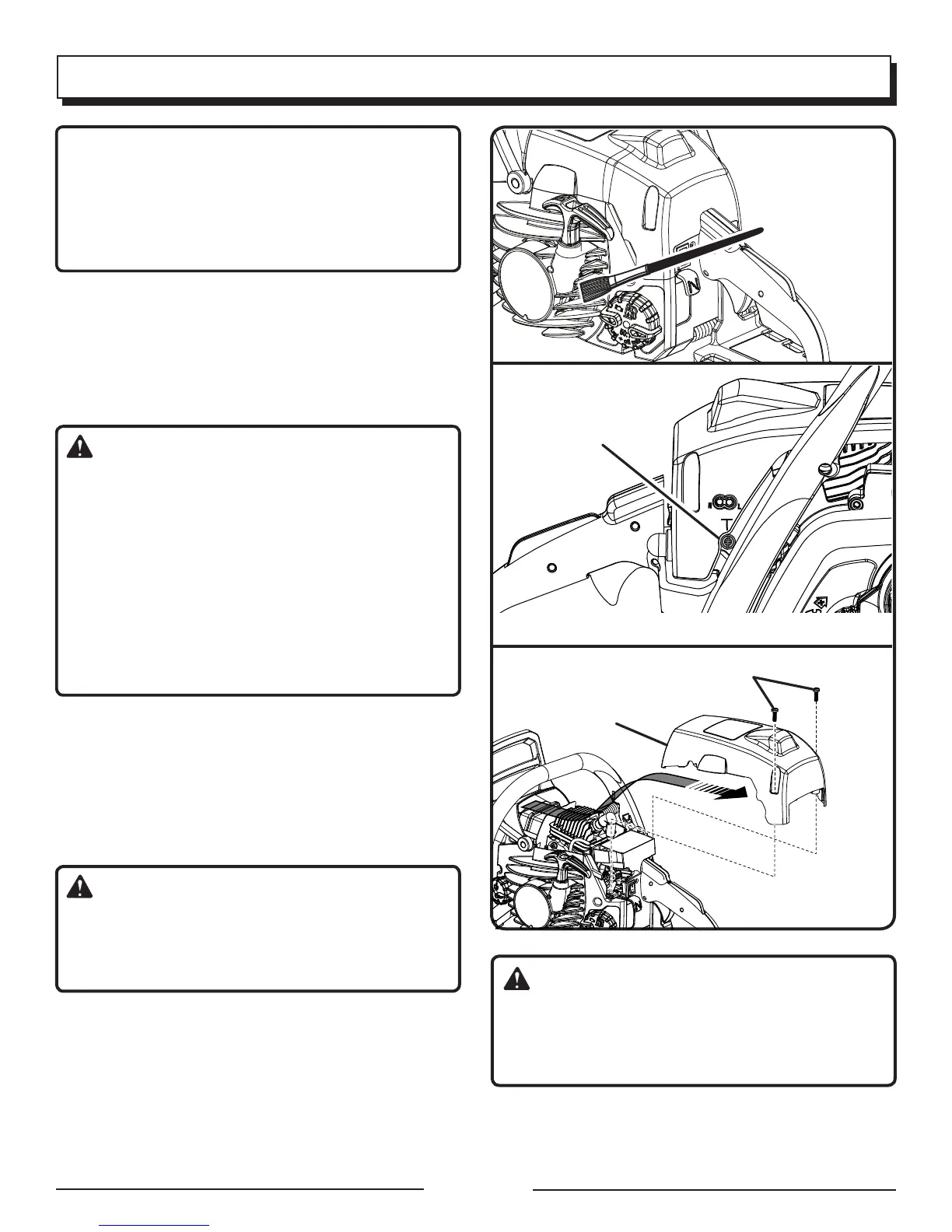 N

T