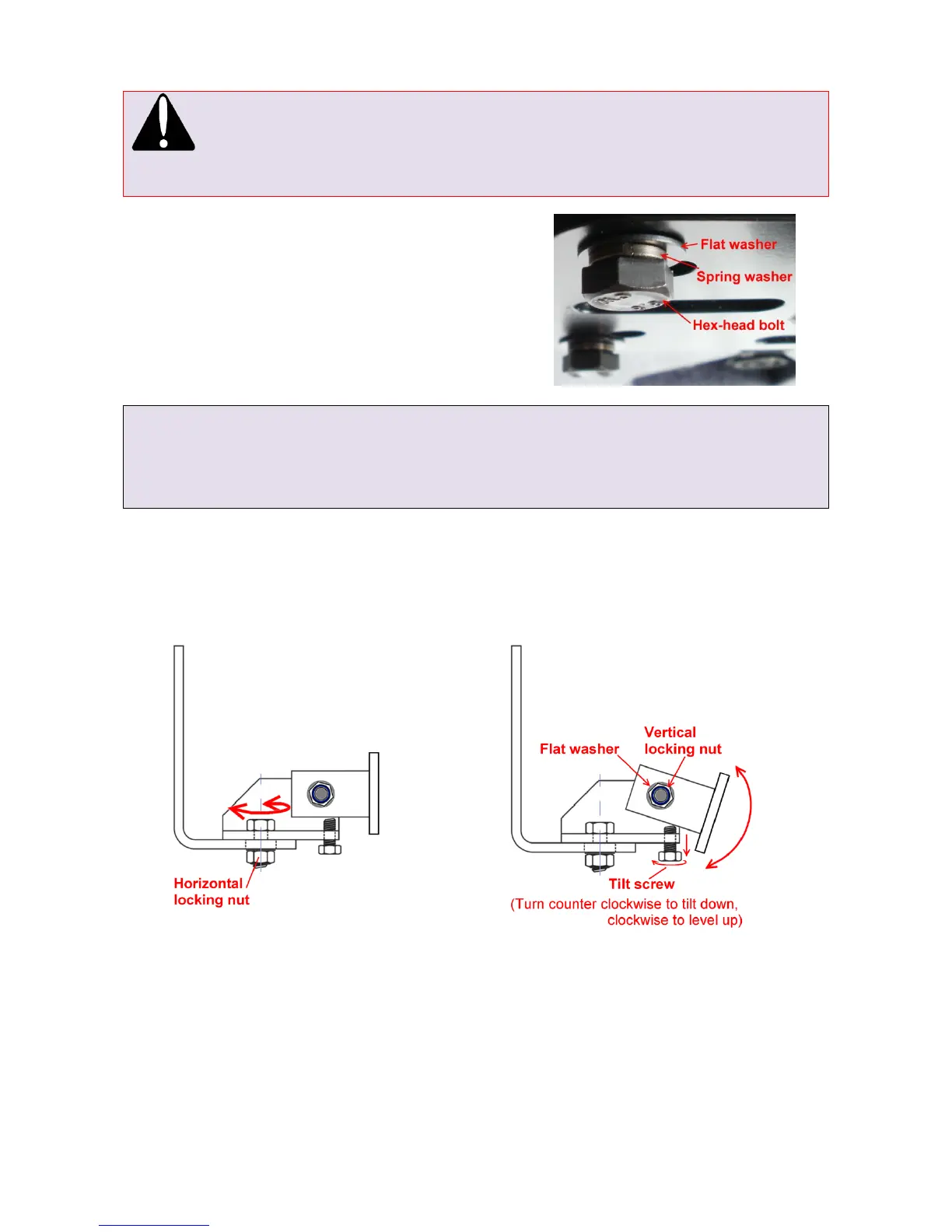 Flat washer
Spring washer
Hex-head bolt

Horizontal locking nut

Flat washer
Vertical locking nut
Tilt screw
(Turn counter clockwise to tilt down, clockwise to level up)