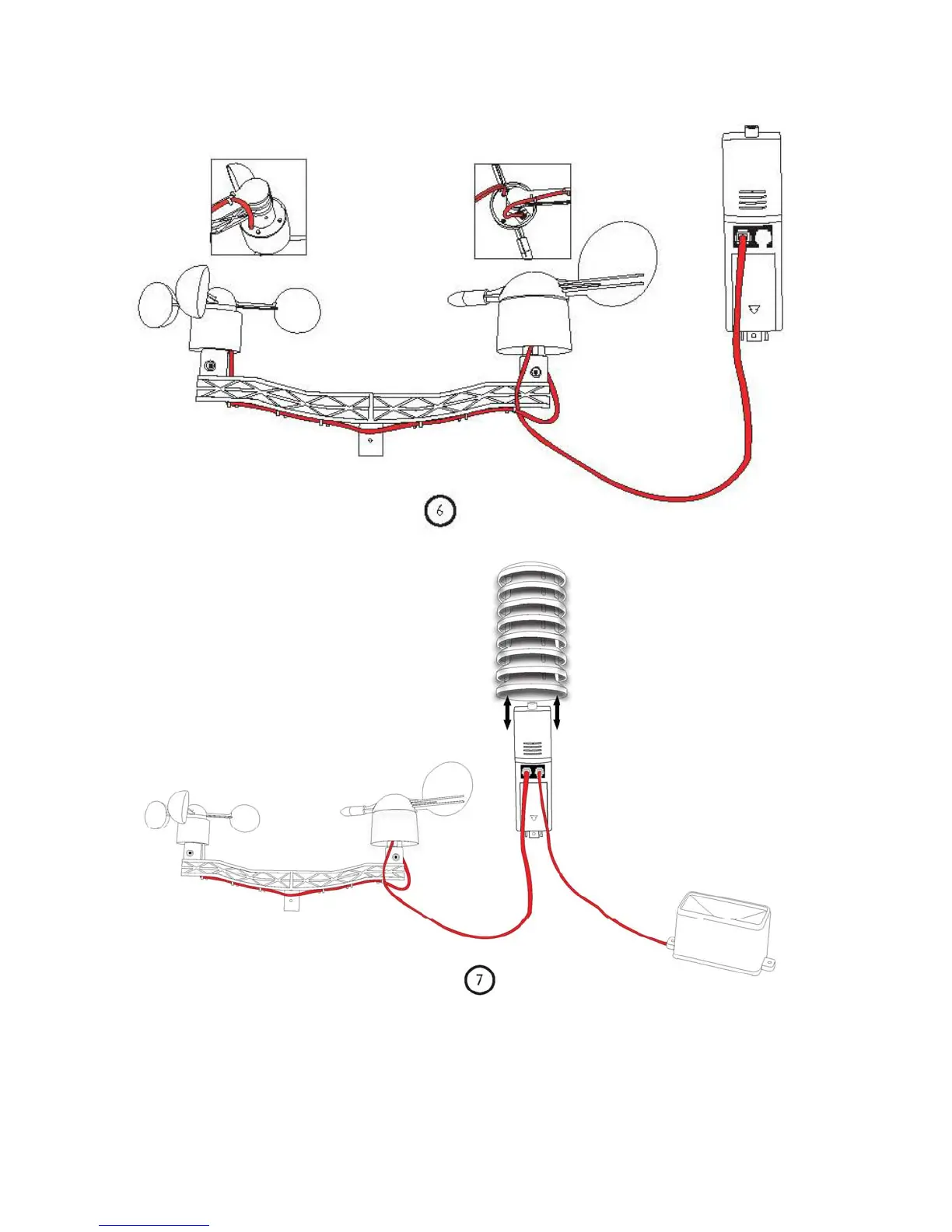 6

7