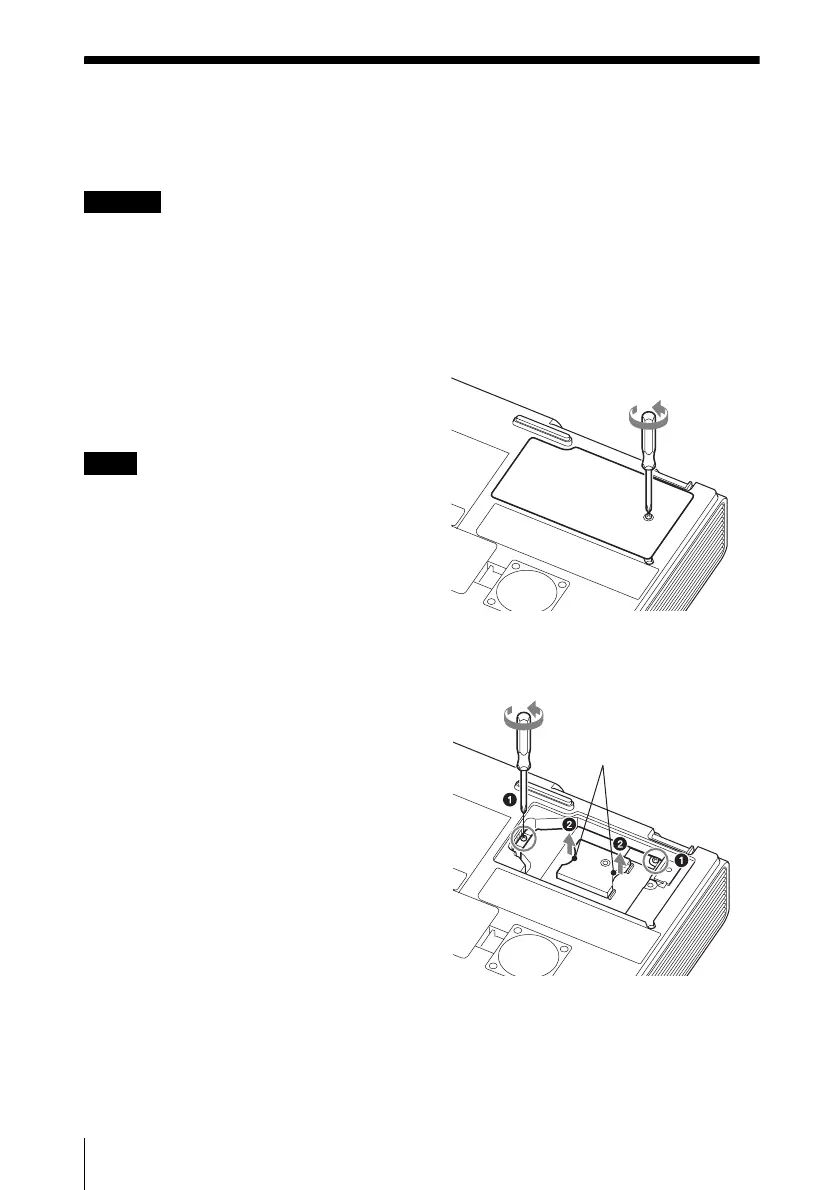 ❶
❷
❷
❶