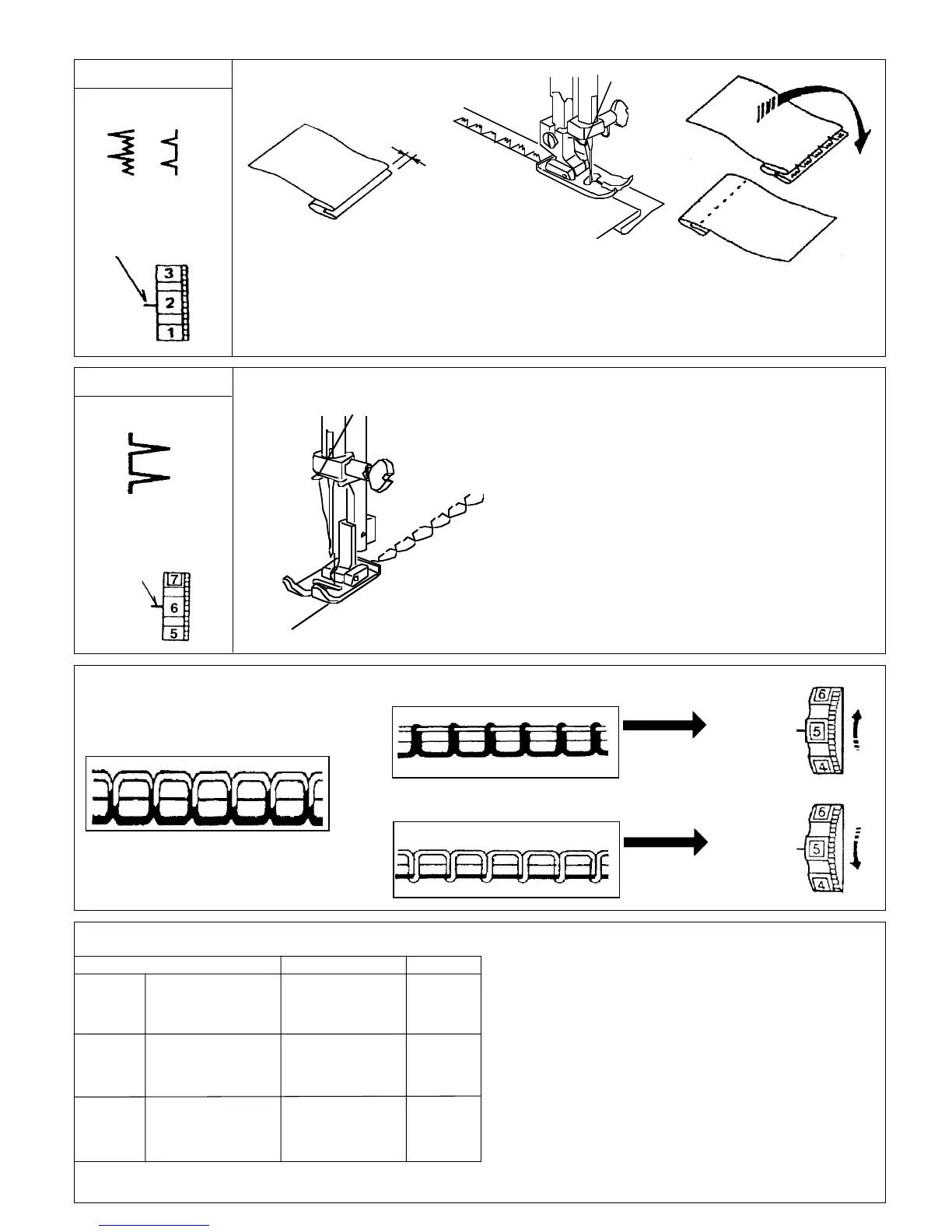 3
2
1

7
6
5

6
5
4

6
5
4