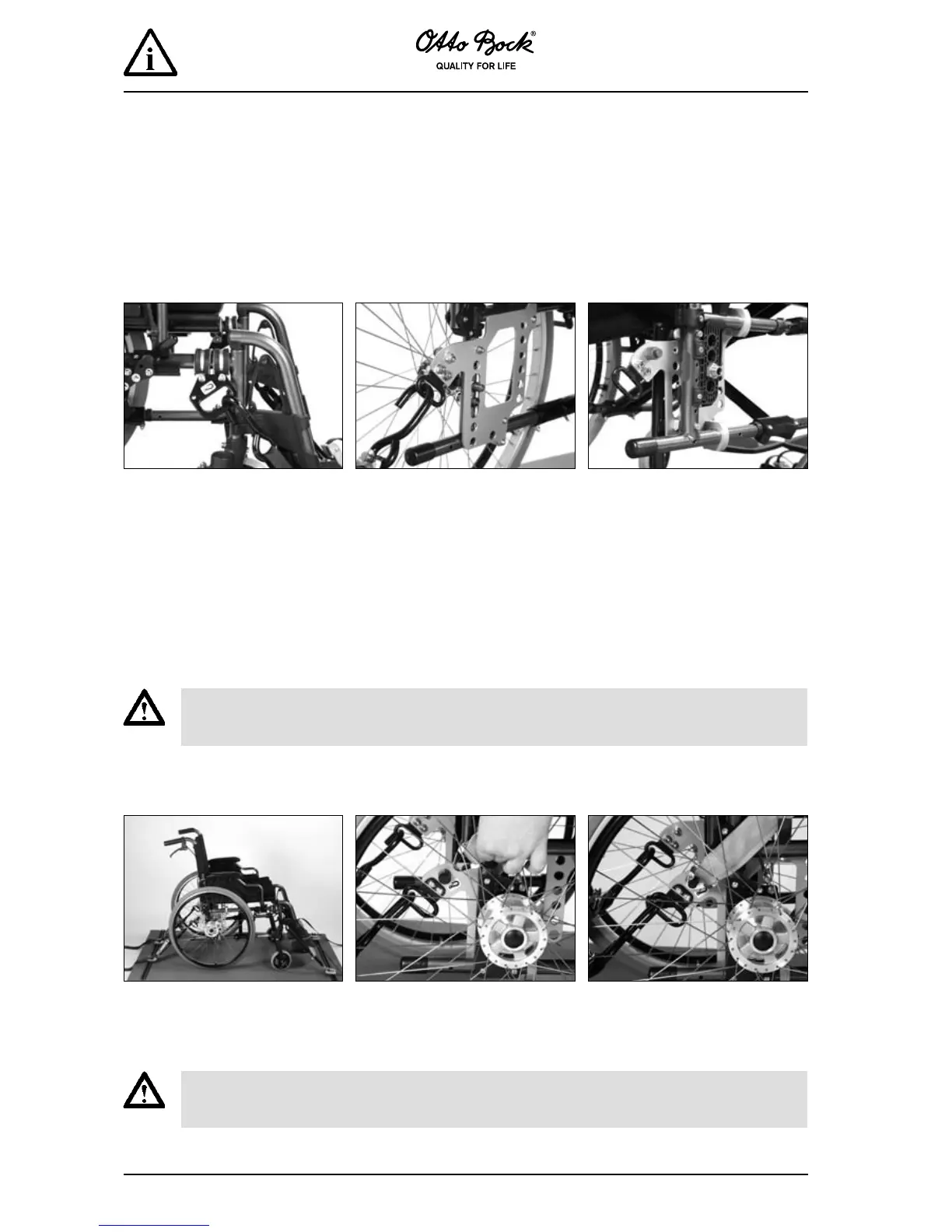 Otto Bock®
QUALITY FOR LIFE