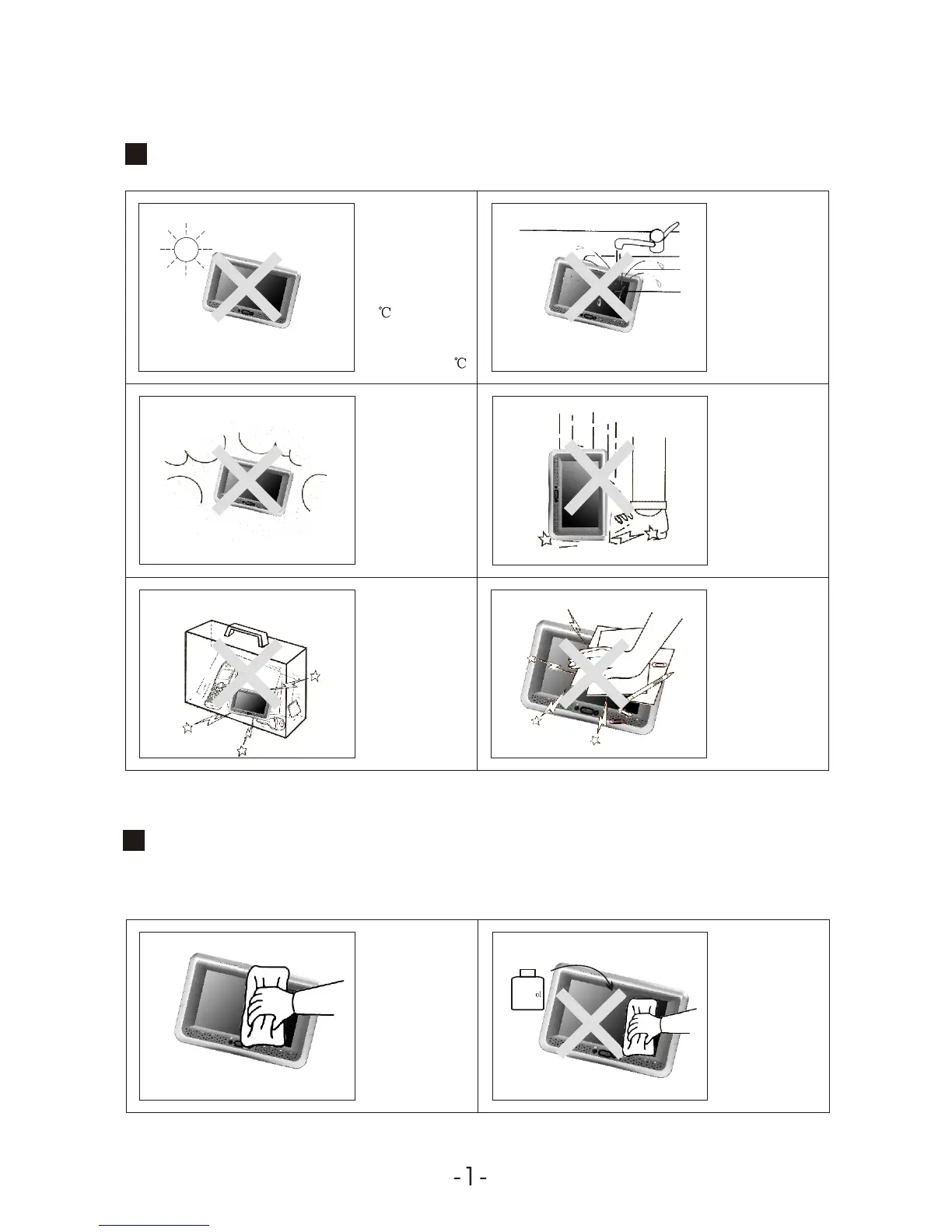 ℃

℃

ol

-1-