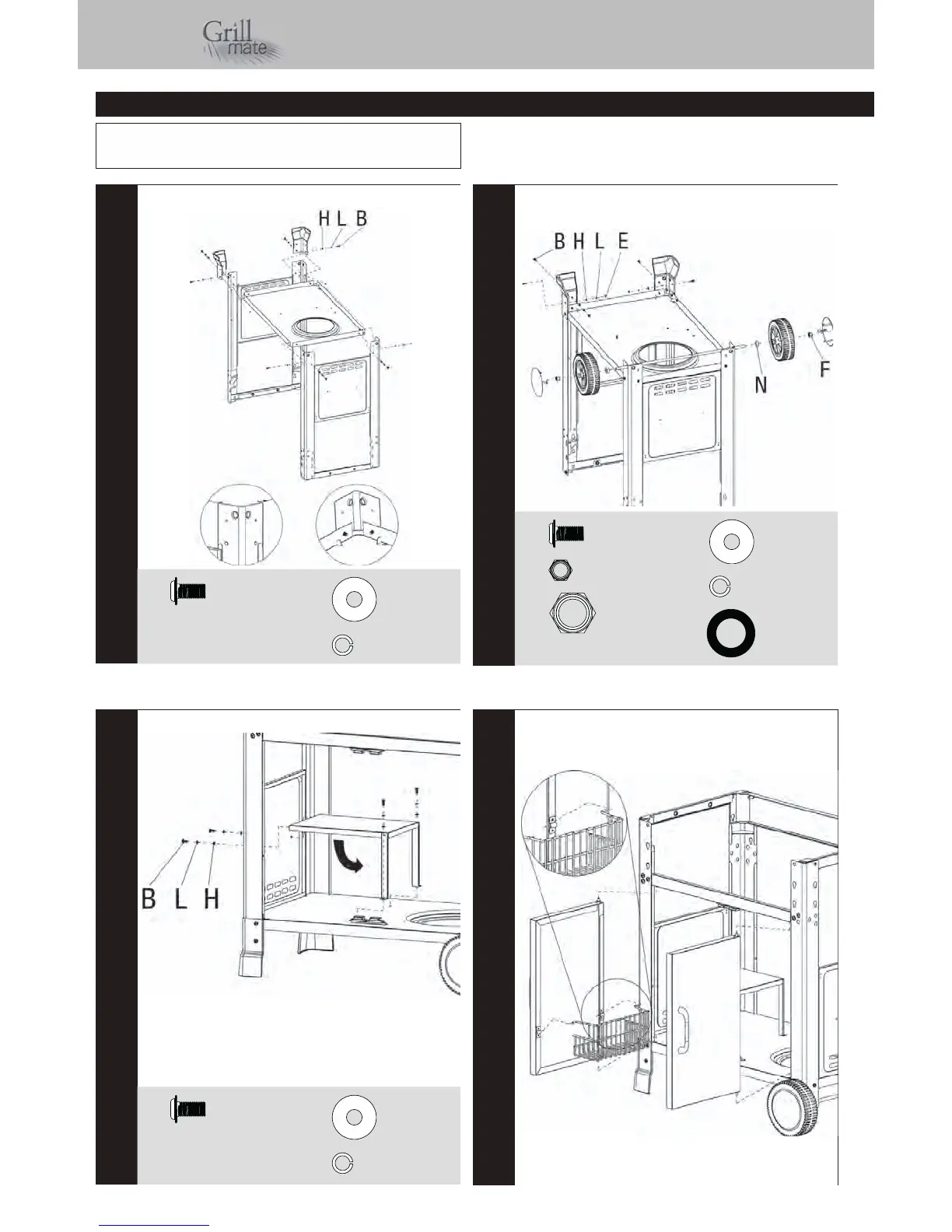 Grill mate

H L B

B H L E

N

F

B L H