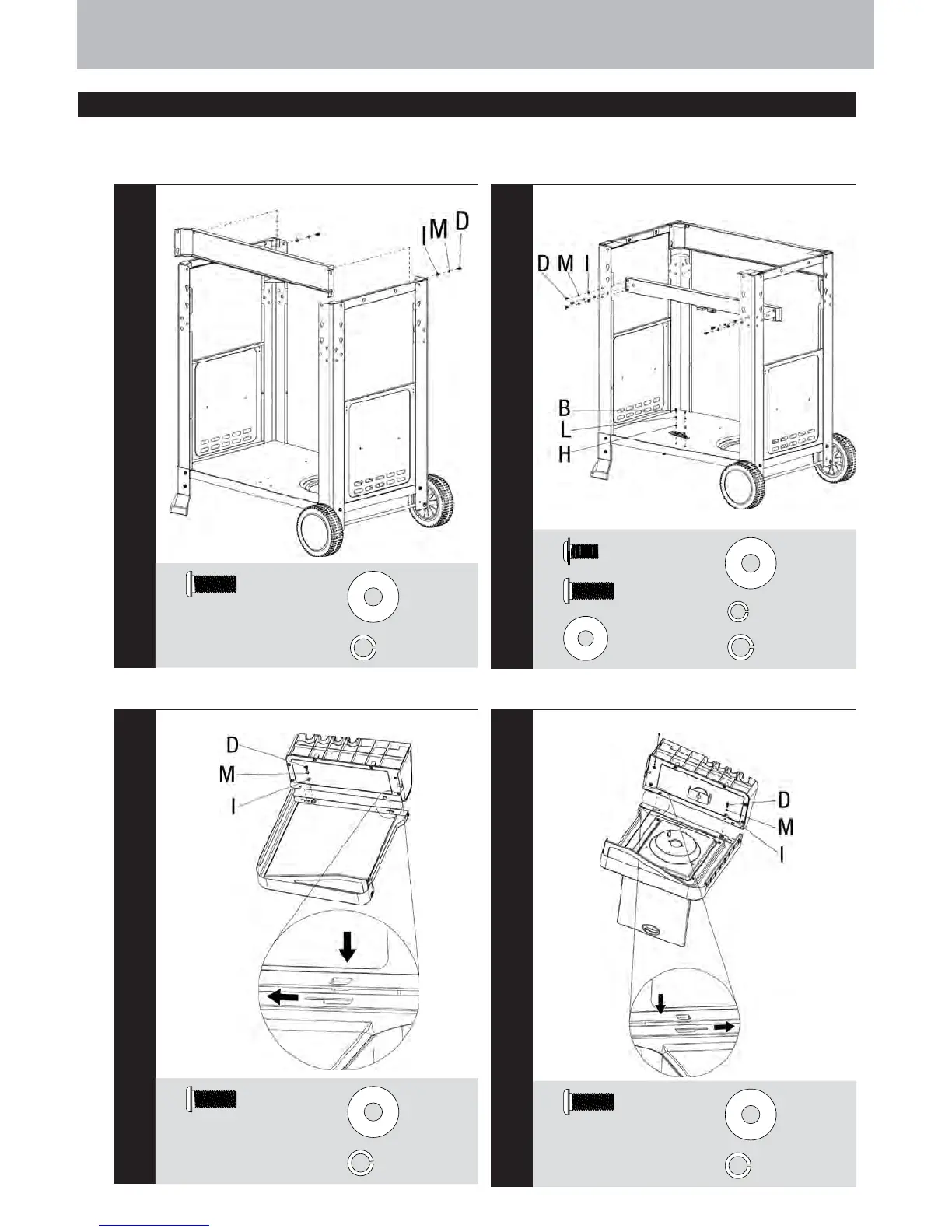 I M D

D M I

B

L

H

D

M

I

D

M

I