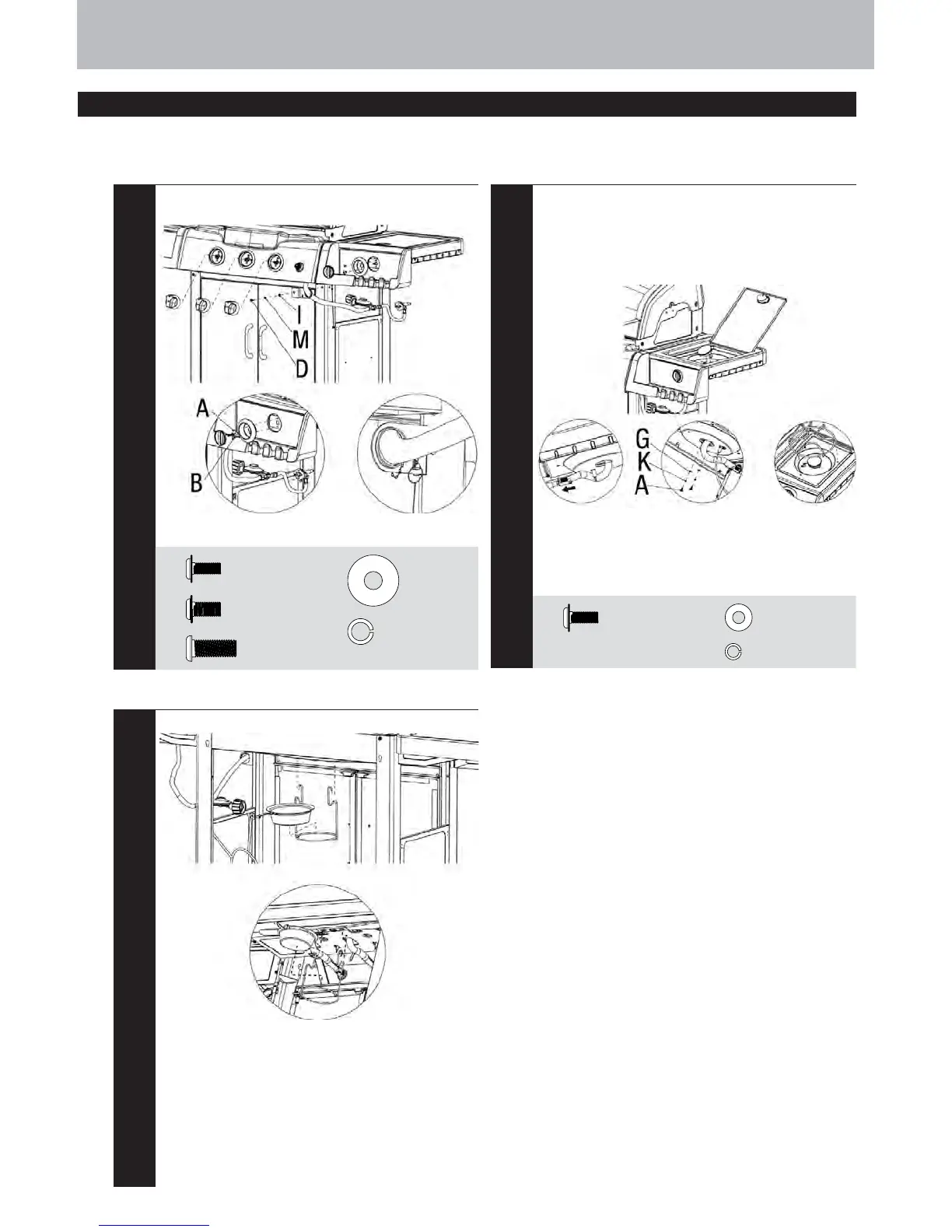 I
M
D
A
B

G
K
A