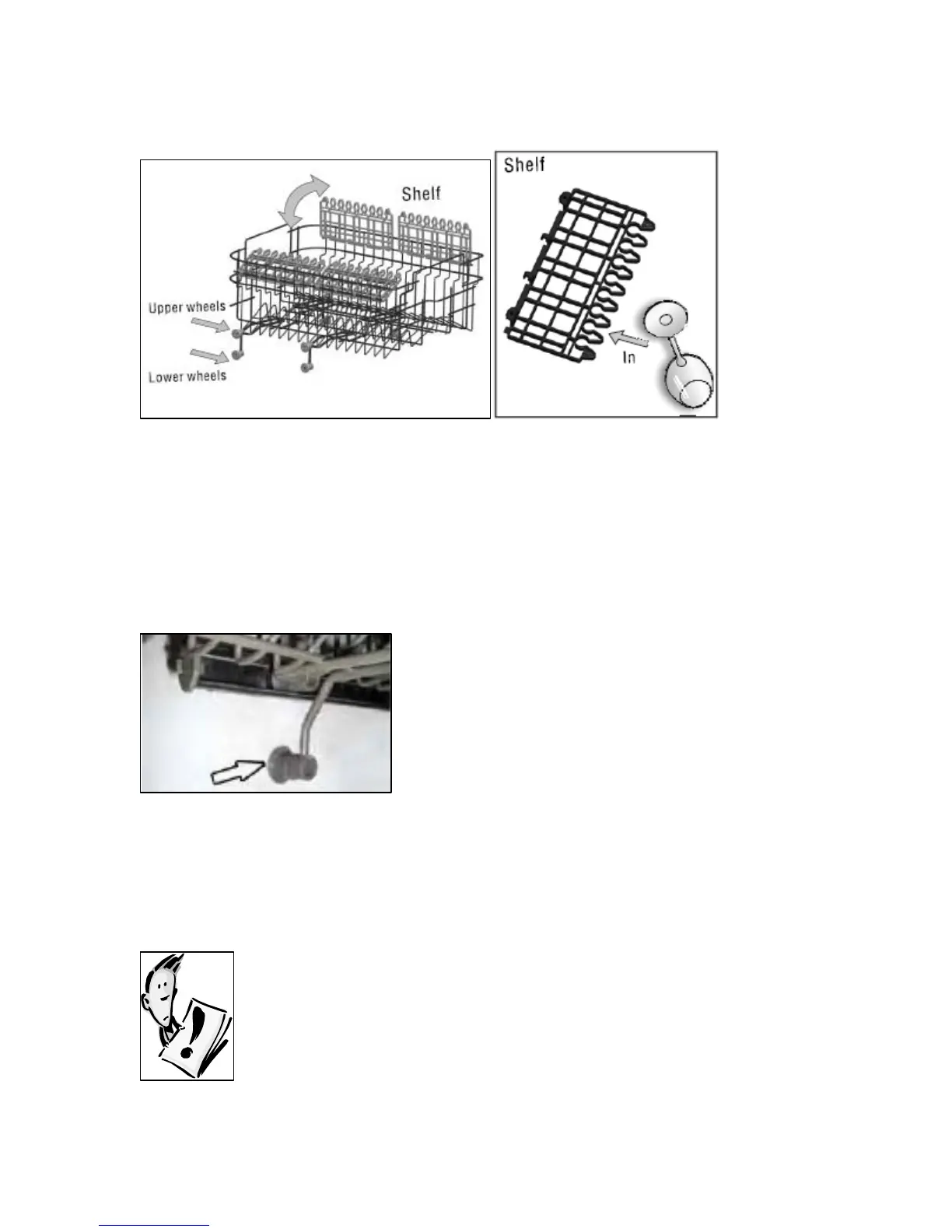 Shelf
Upper wheels
Lower wheels

Shelf
In