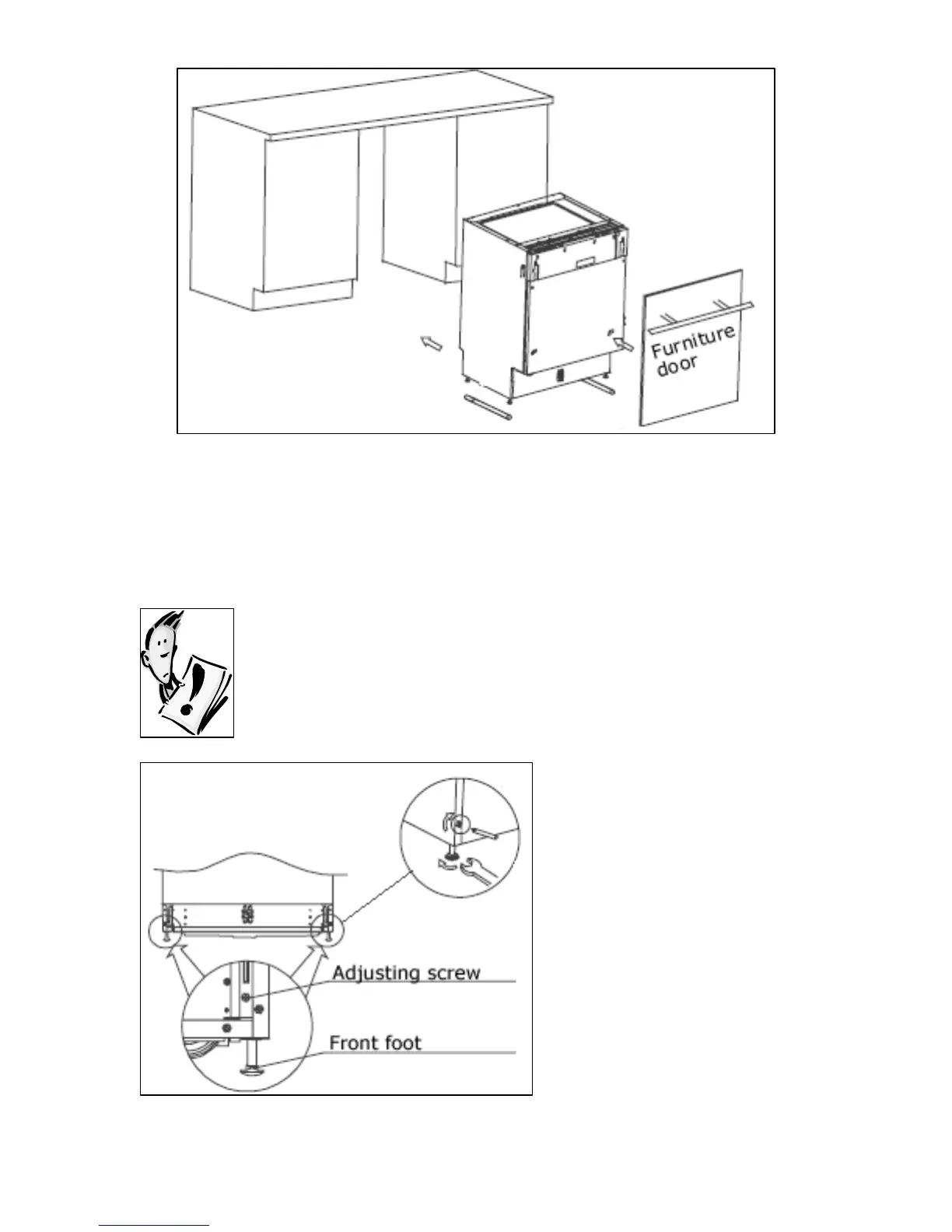 Furniture door

Adjusting screw

Front foot