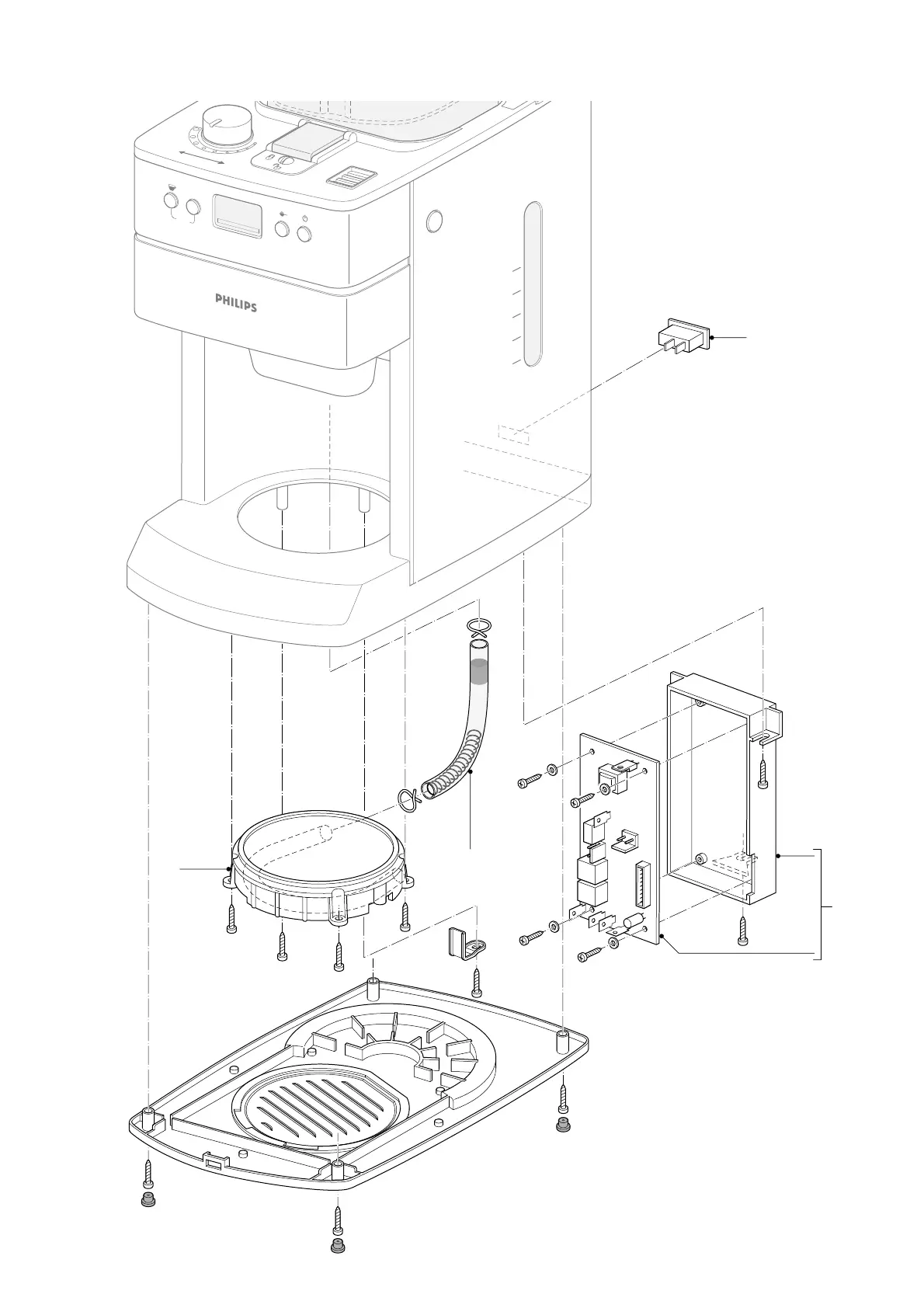 PHILIPS