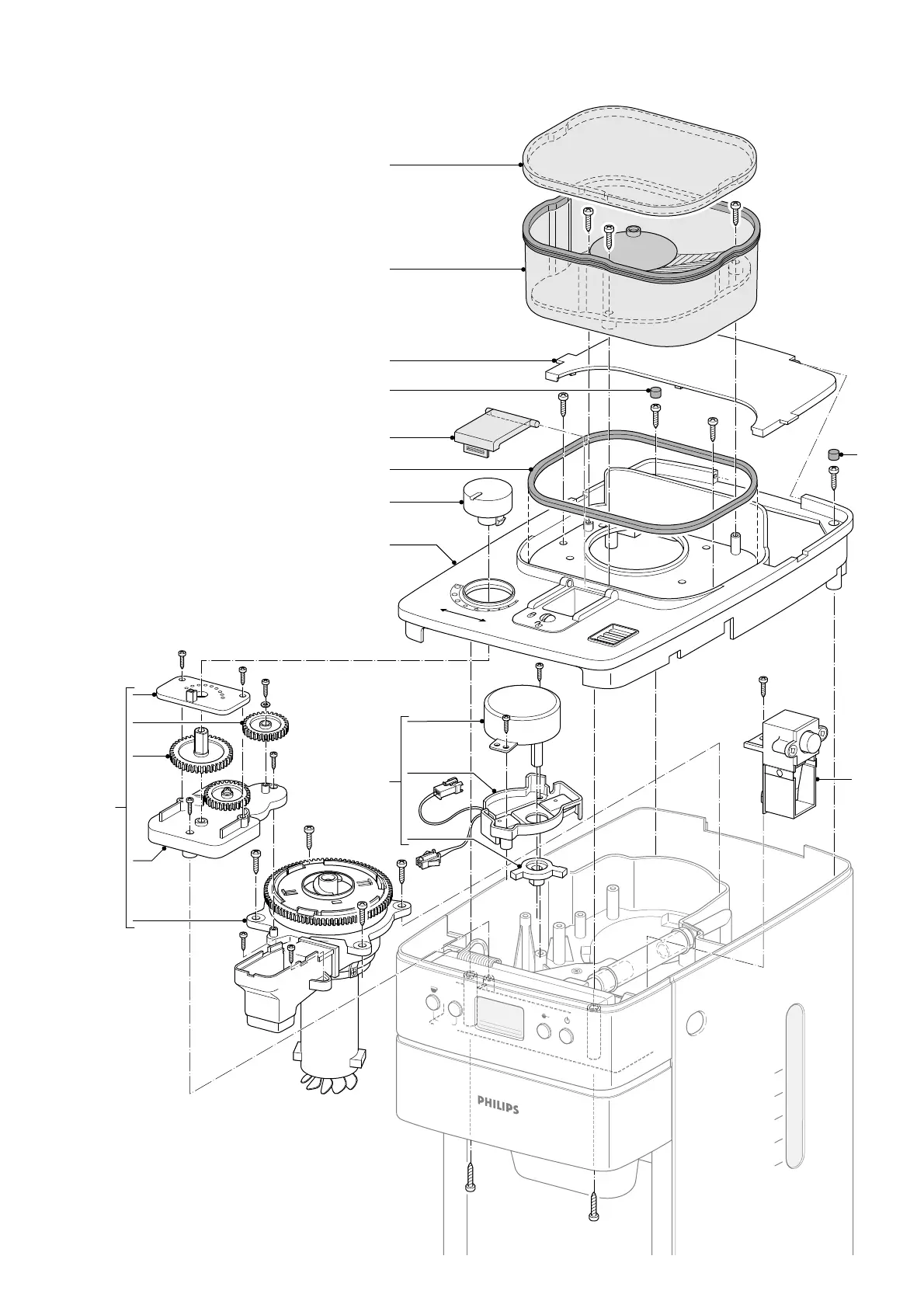 PHILIPS