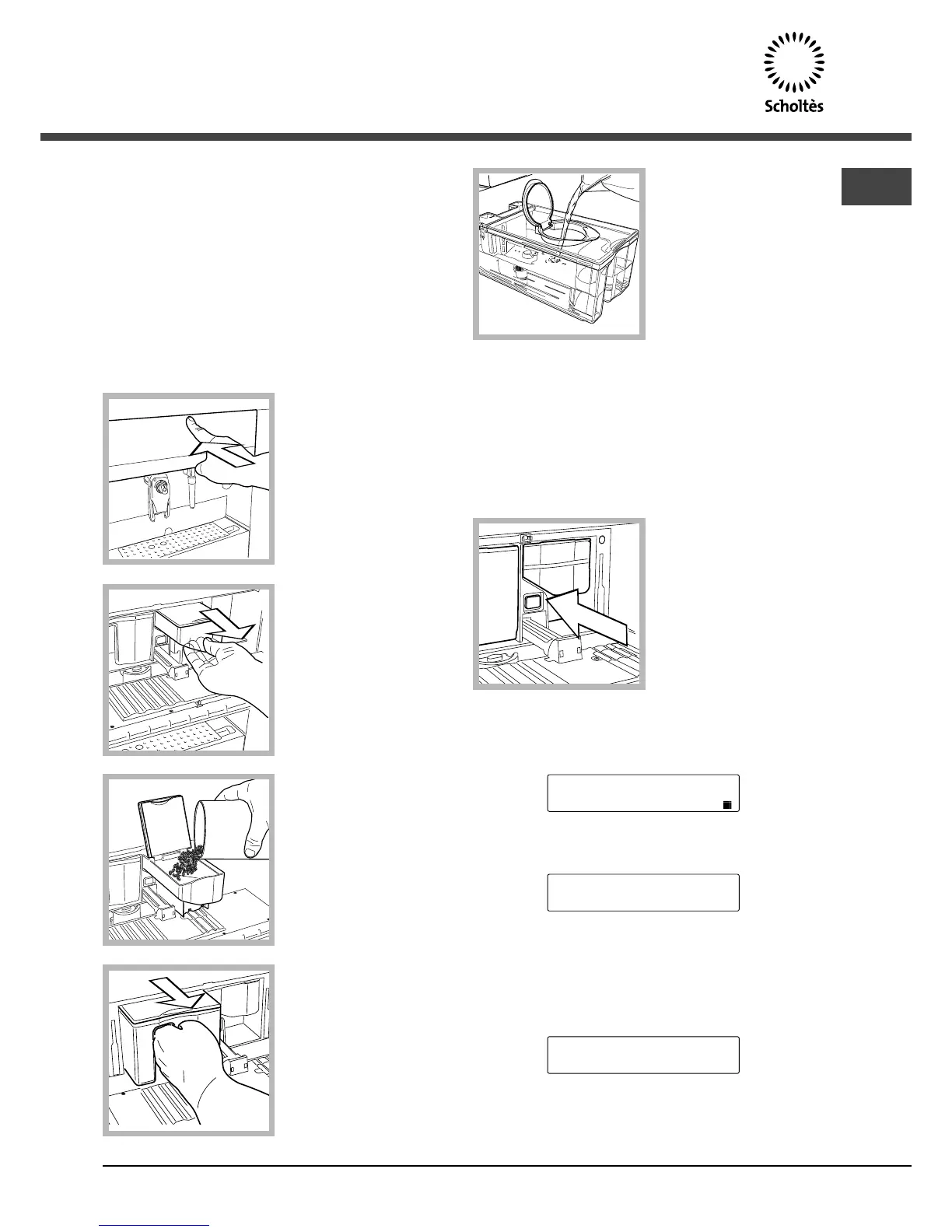 Scholtès