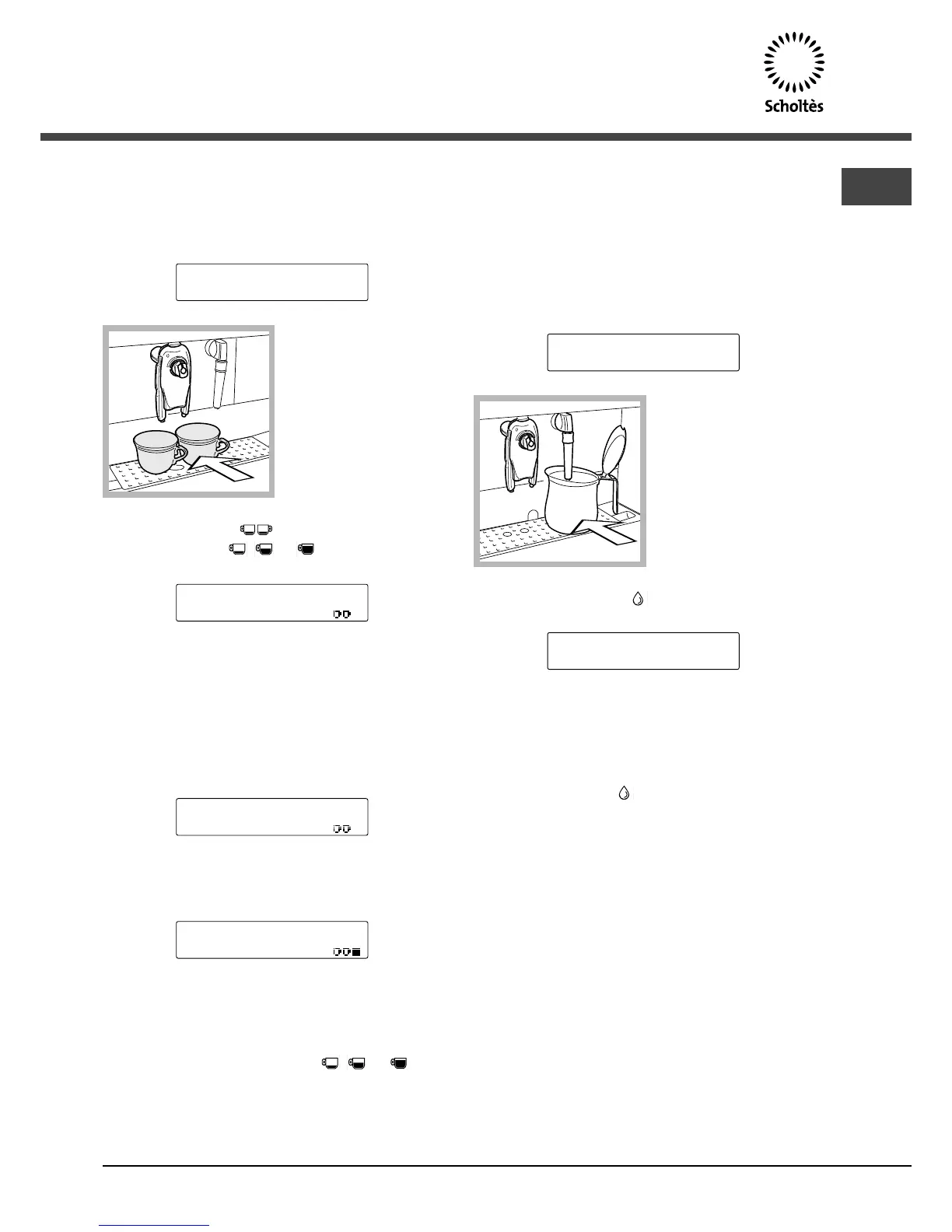 Scholtès