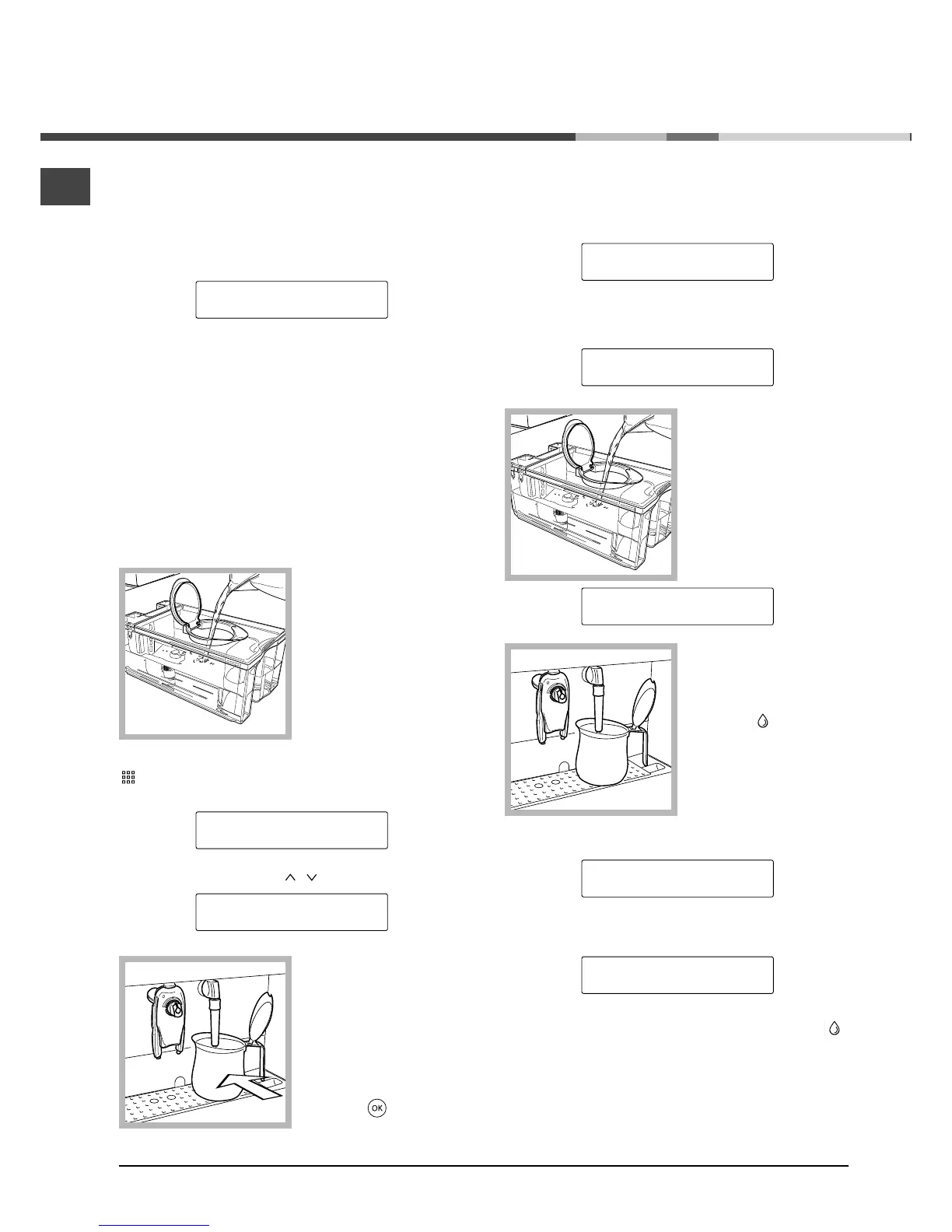 OK