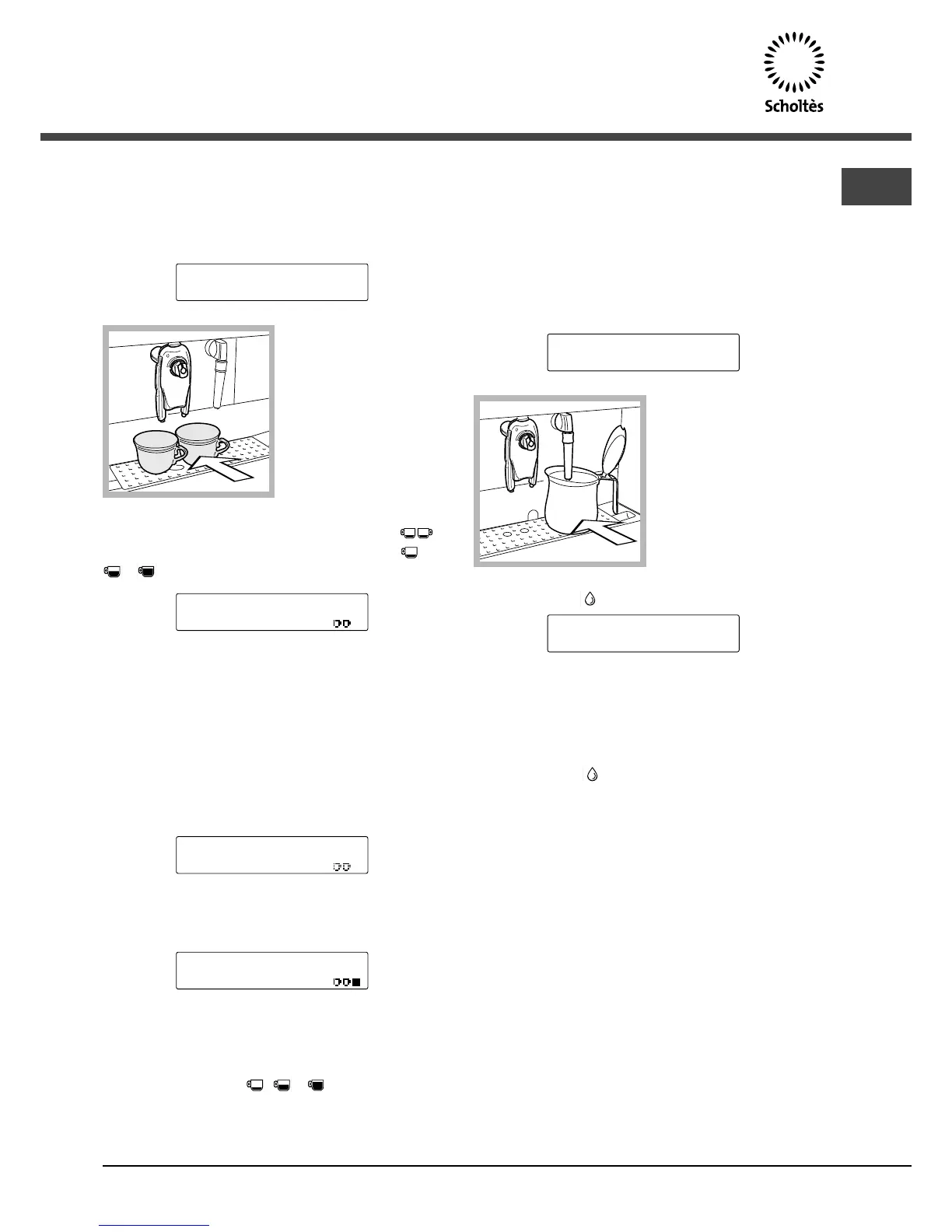 Scholtès