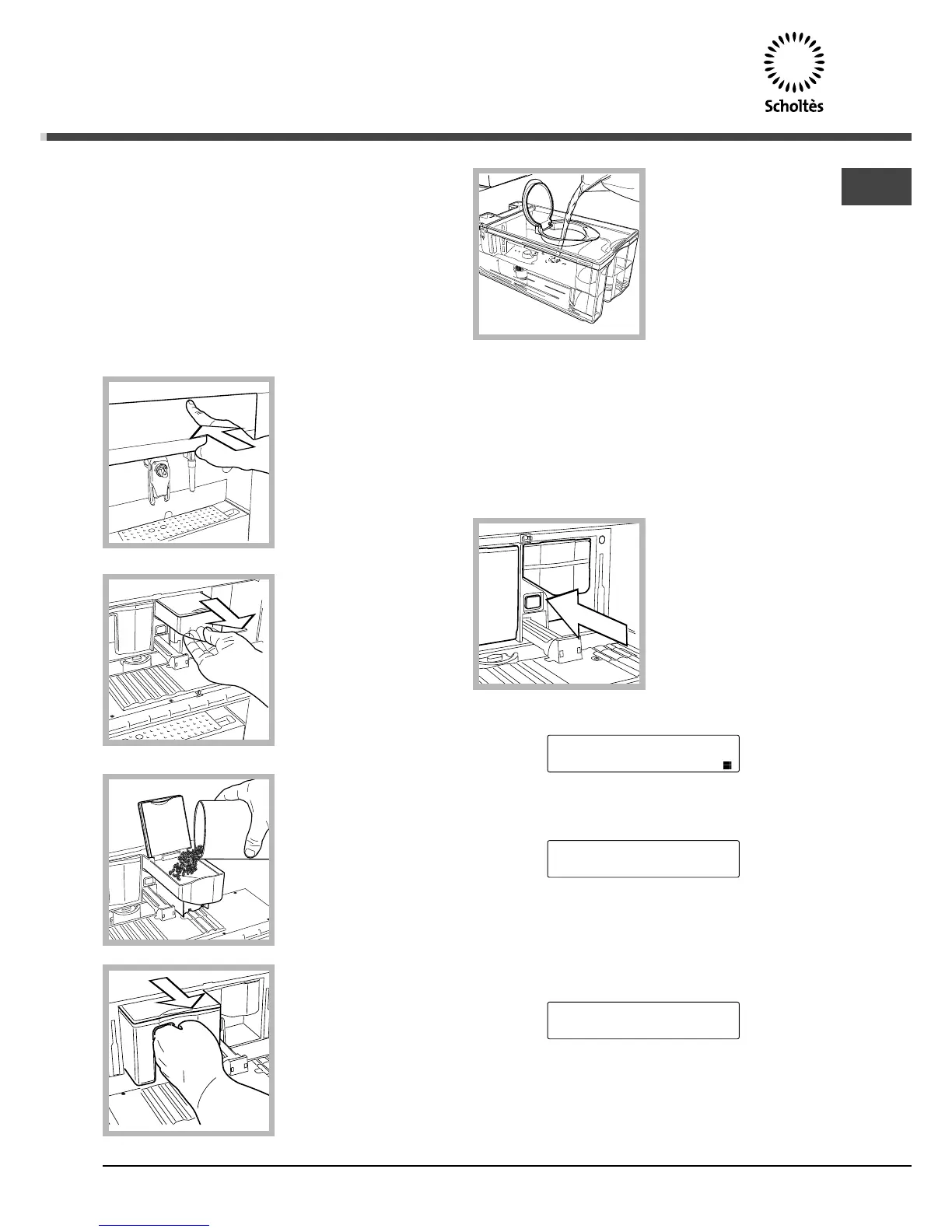 Scholtès