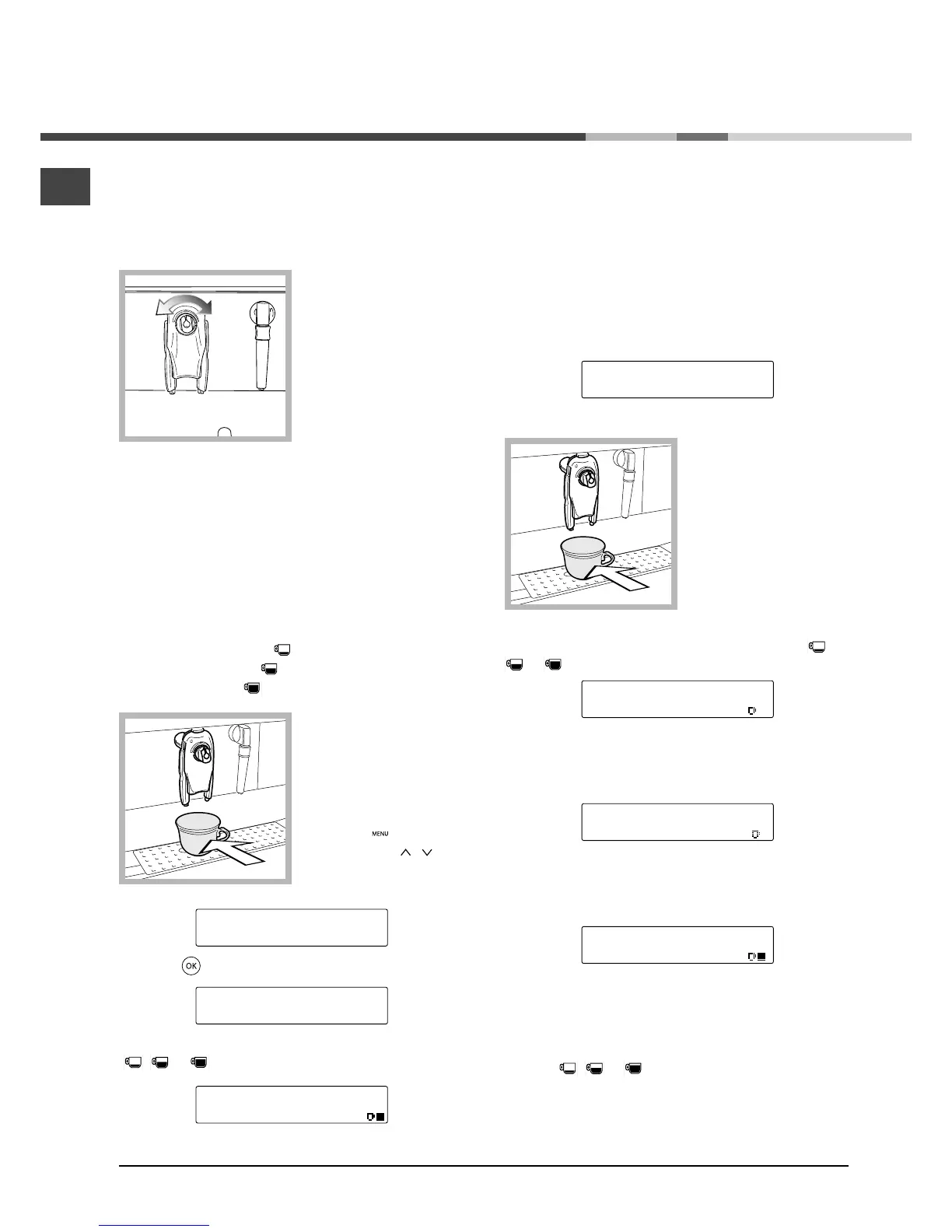 MENU
OK