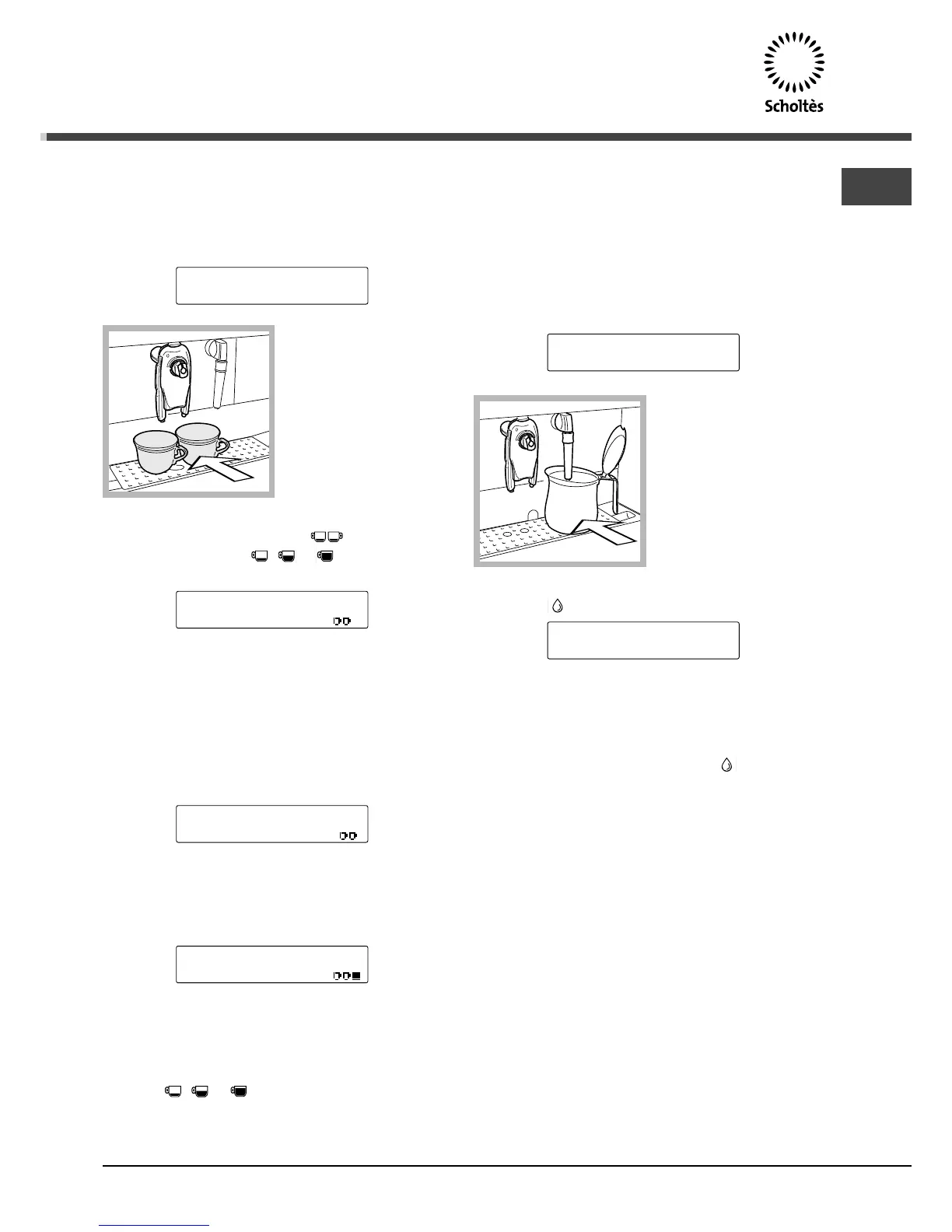 Scholtès