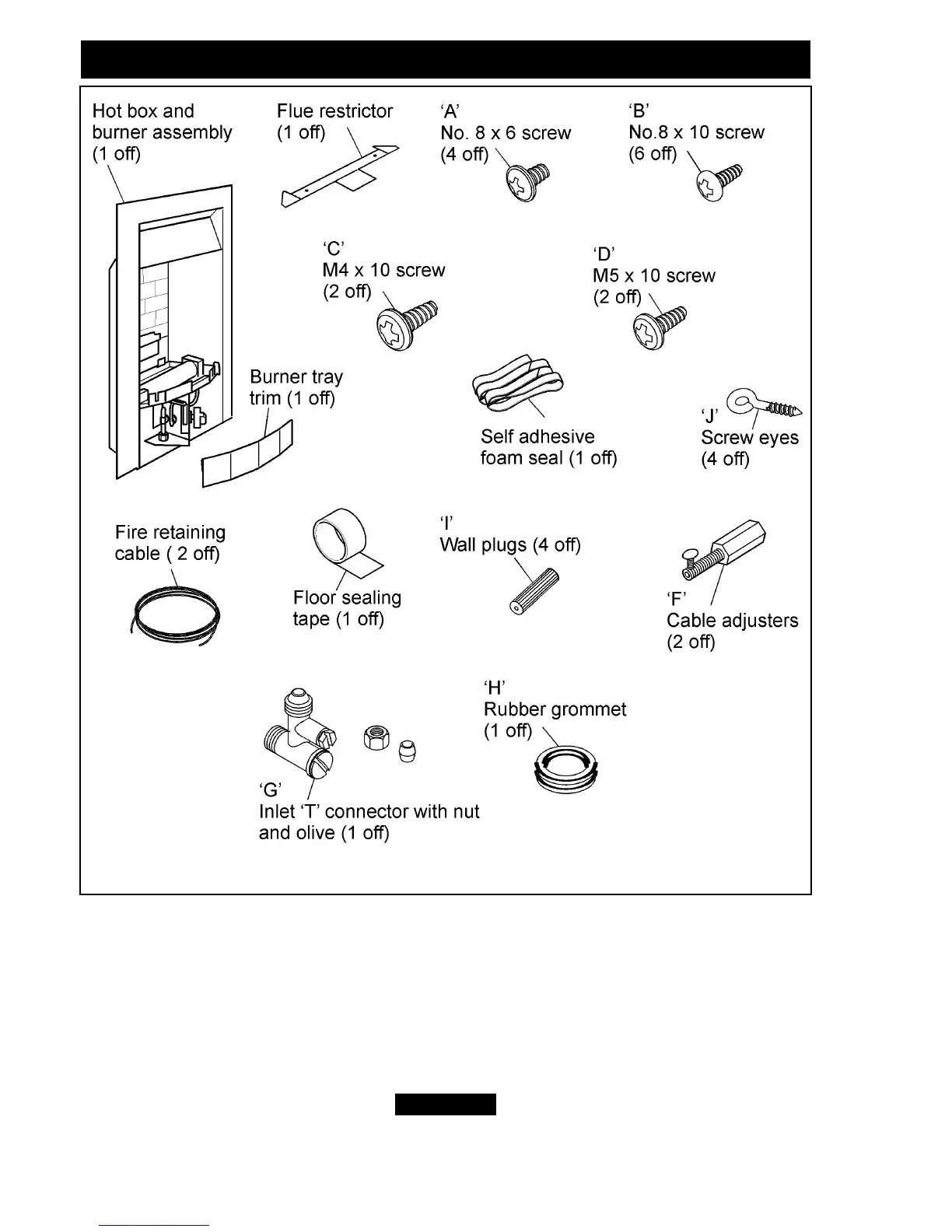 Hot box and burner assembly (1 off)

Flue restrictor (1 off)

'A'
No. 8 x 6 screw (4 off)

'B'
No.8 x 10 screw (6 off)

'C'
M4 x 10 screw (2 off)

'D'
M5 x 10 screw (2 off)

Burner tray trim (1 off)

Self adhesive foam seal (1 off)

'J'
Screw eyes (4 off)

Fire retaining cable ( 2 off)

Floor sealing tape (1 off)

'I'
Wall plugs (4 off)

'F'
Cable adjusters (2 off)

'H'
Rubber grommet (1 off)

'G'
Inlet 'T' connector with nut and olive (1 off)