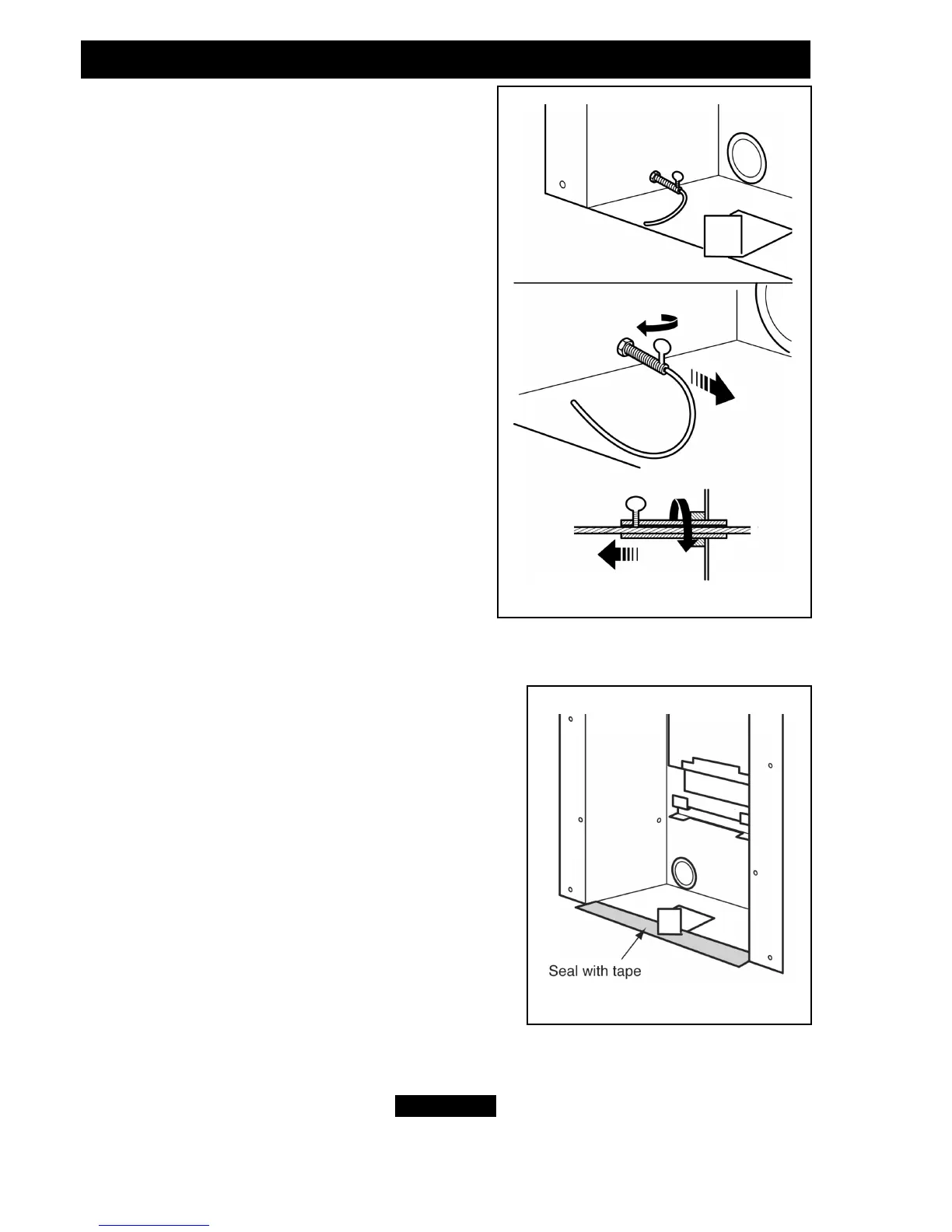 Seal with tape