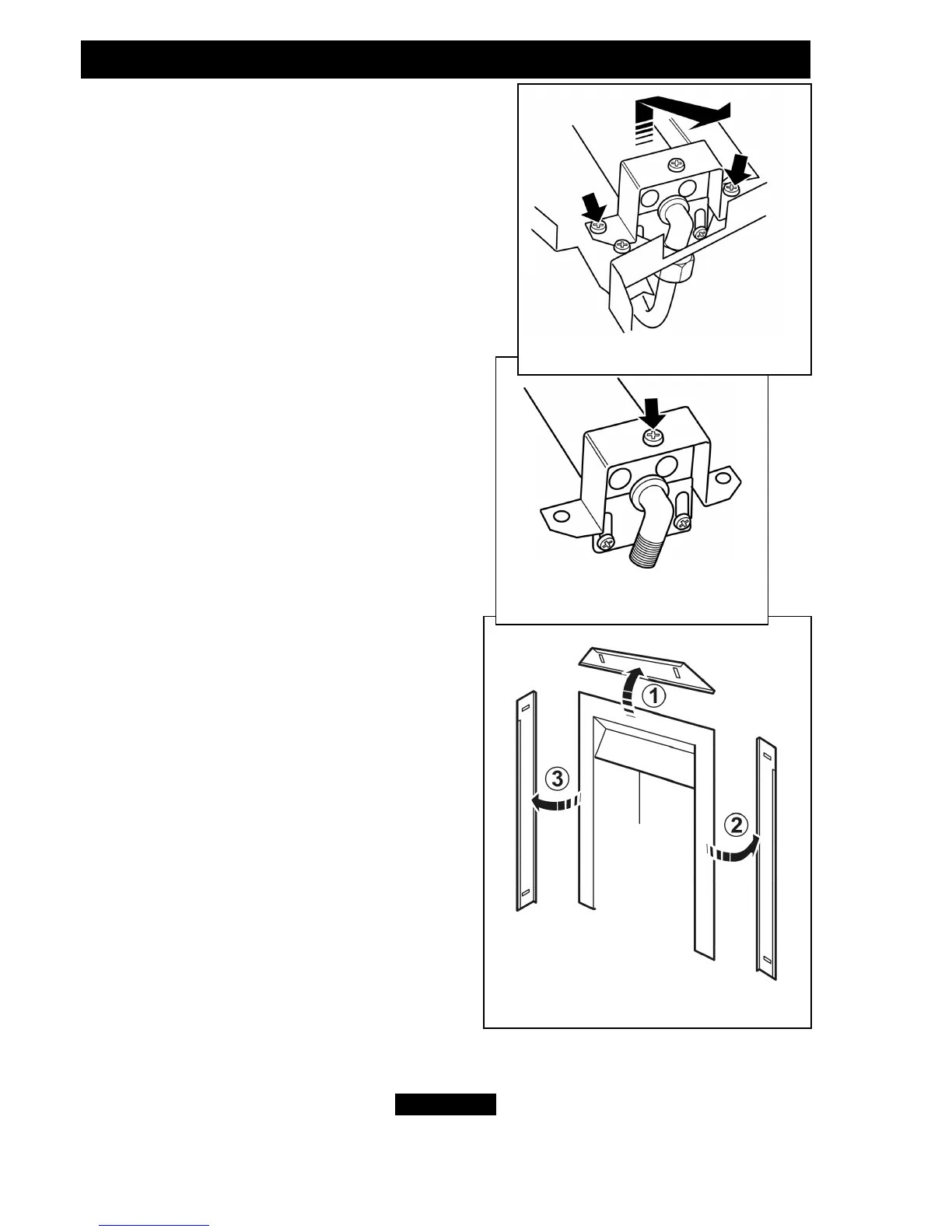 ①

③

②