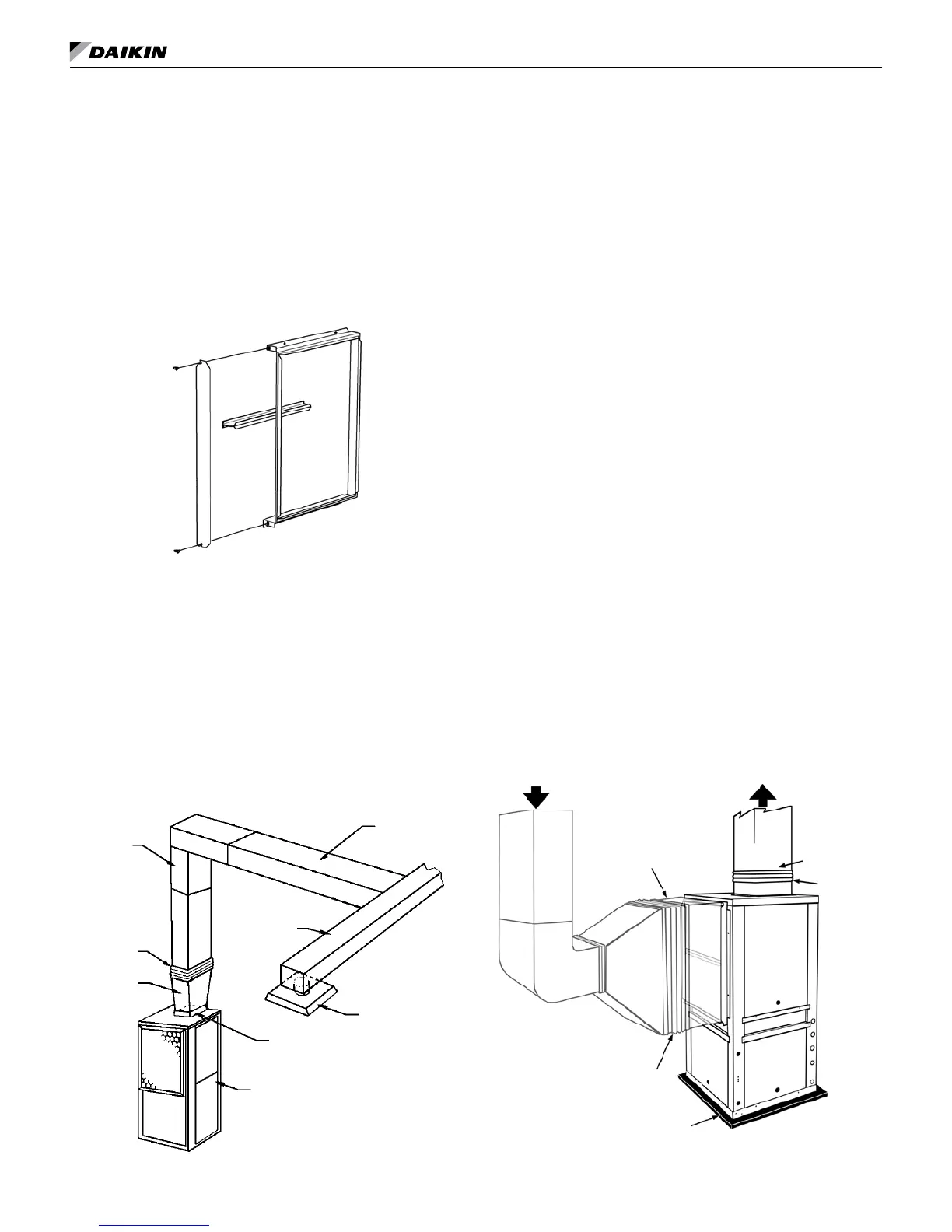 DAIKIN