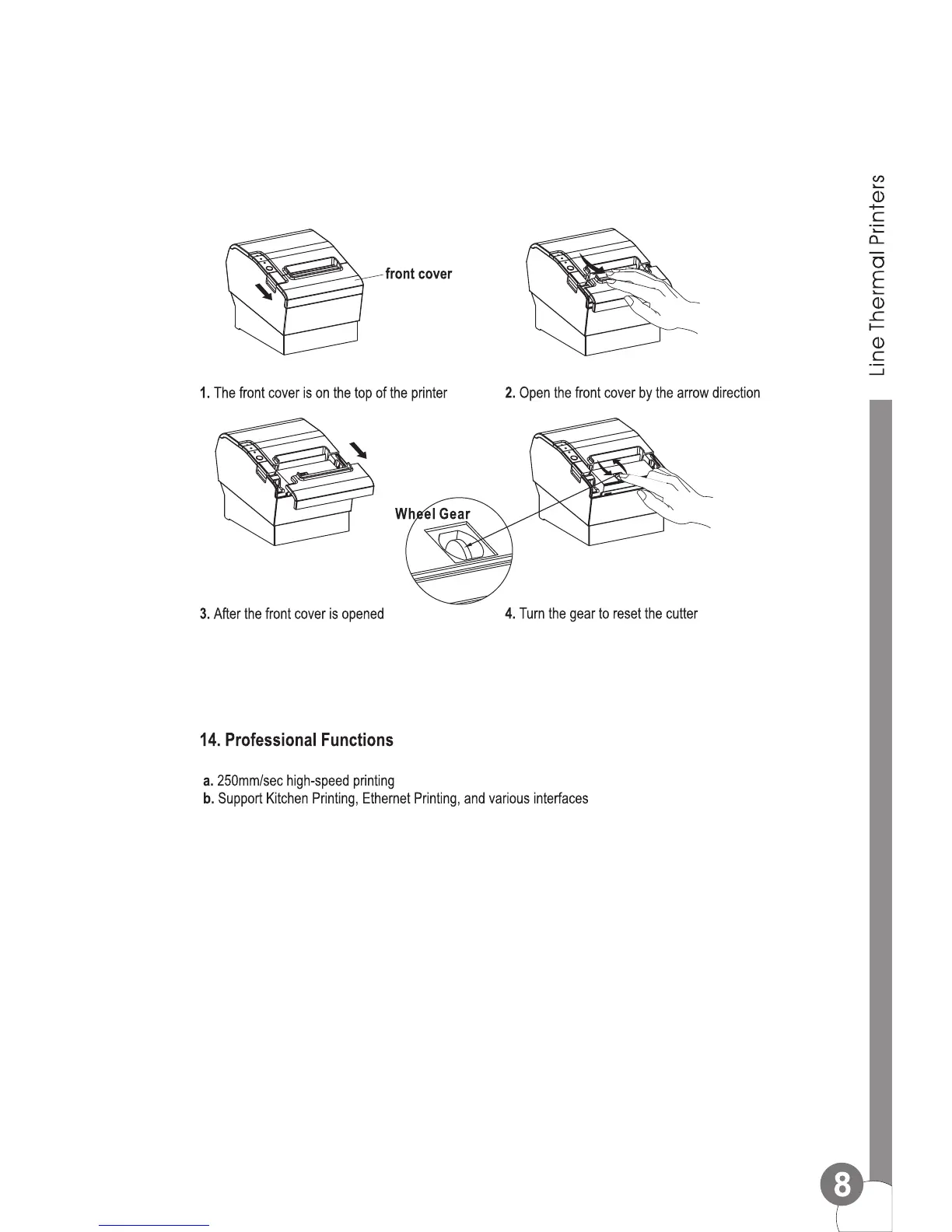 Line Thermal Printers

front cover

1. The front cover is on the top of the printer

2. Open the front cover by the arrow direction

Wheel Gear

3. After the front cover is opened

4. Turn the gear to reset the cutter

14. Professional Functions

a. 250mm/sec high-speed printing
b. Support Kitchen Printing, Ethernet Printing, and various interfaces

8