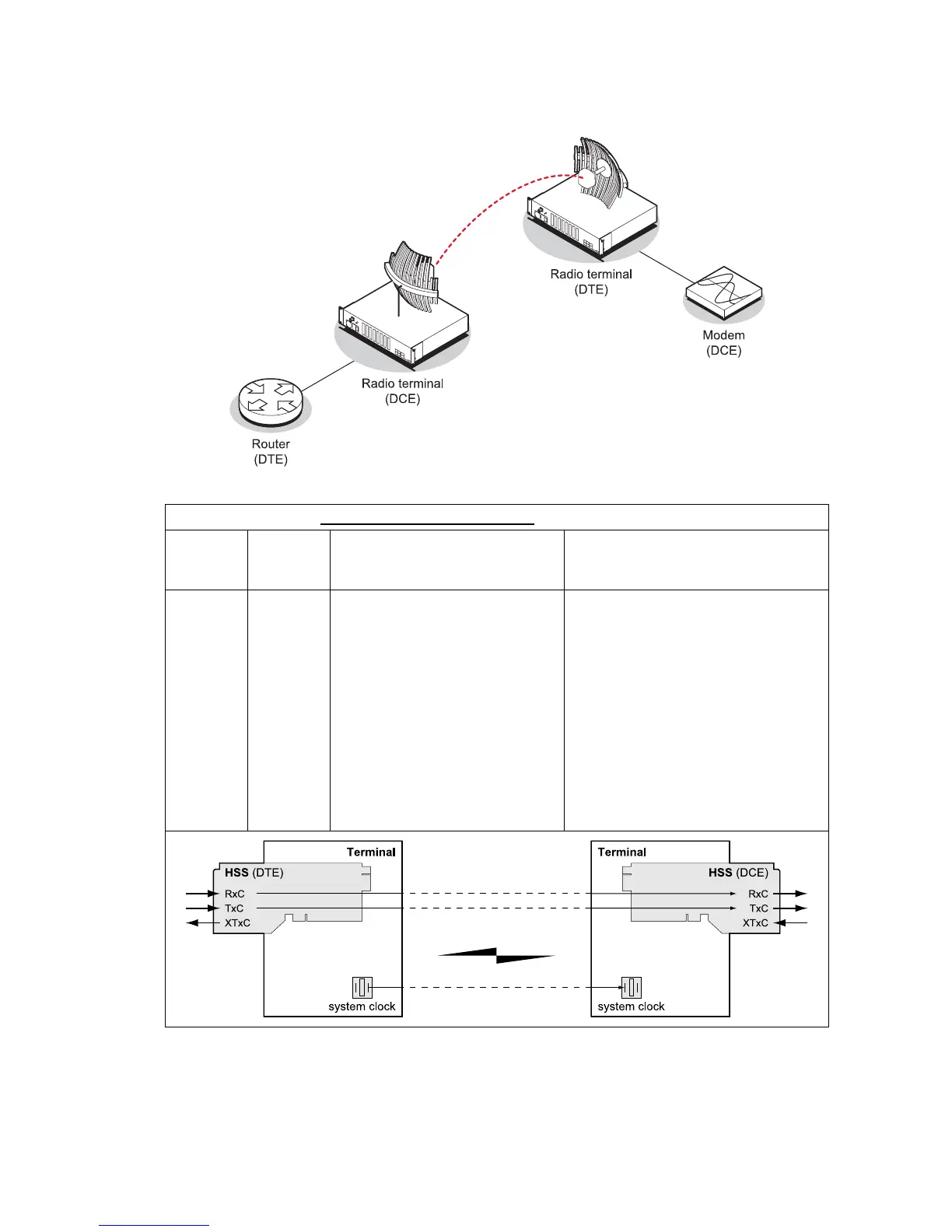 Radio terminal (DTE)

Modem (DCE)

Radio terminal (DCE)

Router (DTE)

Terminal

HSS (DTE)

RxC

TxC

XTxC

system clock

Terminal

HSS (DCE)

RxC

TxC

XTxC

system clock