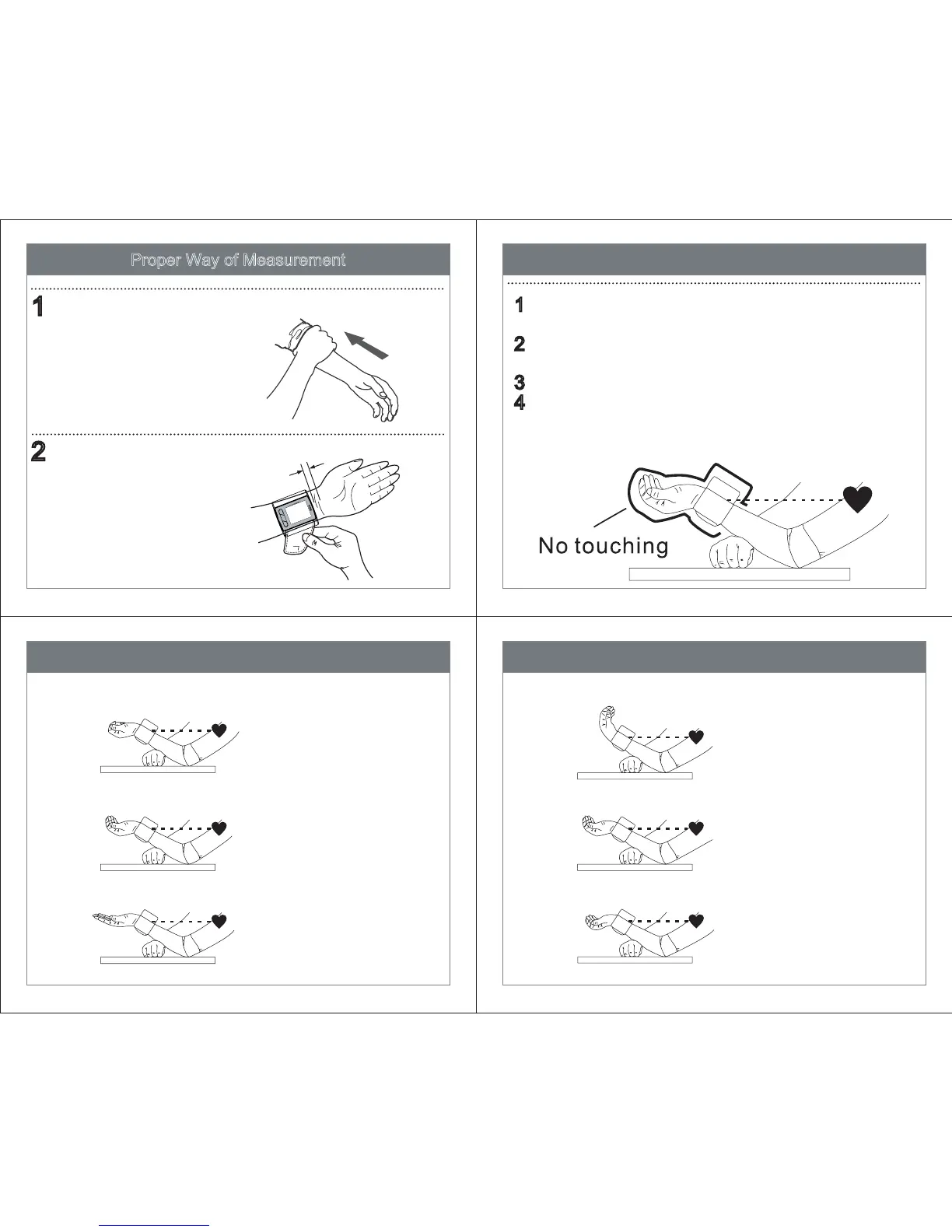 Proper Way of Measurement

1

2

1

2

3

4

No touching